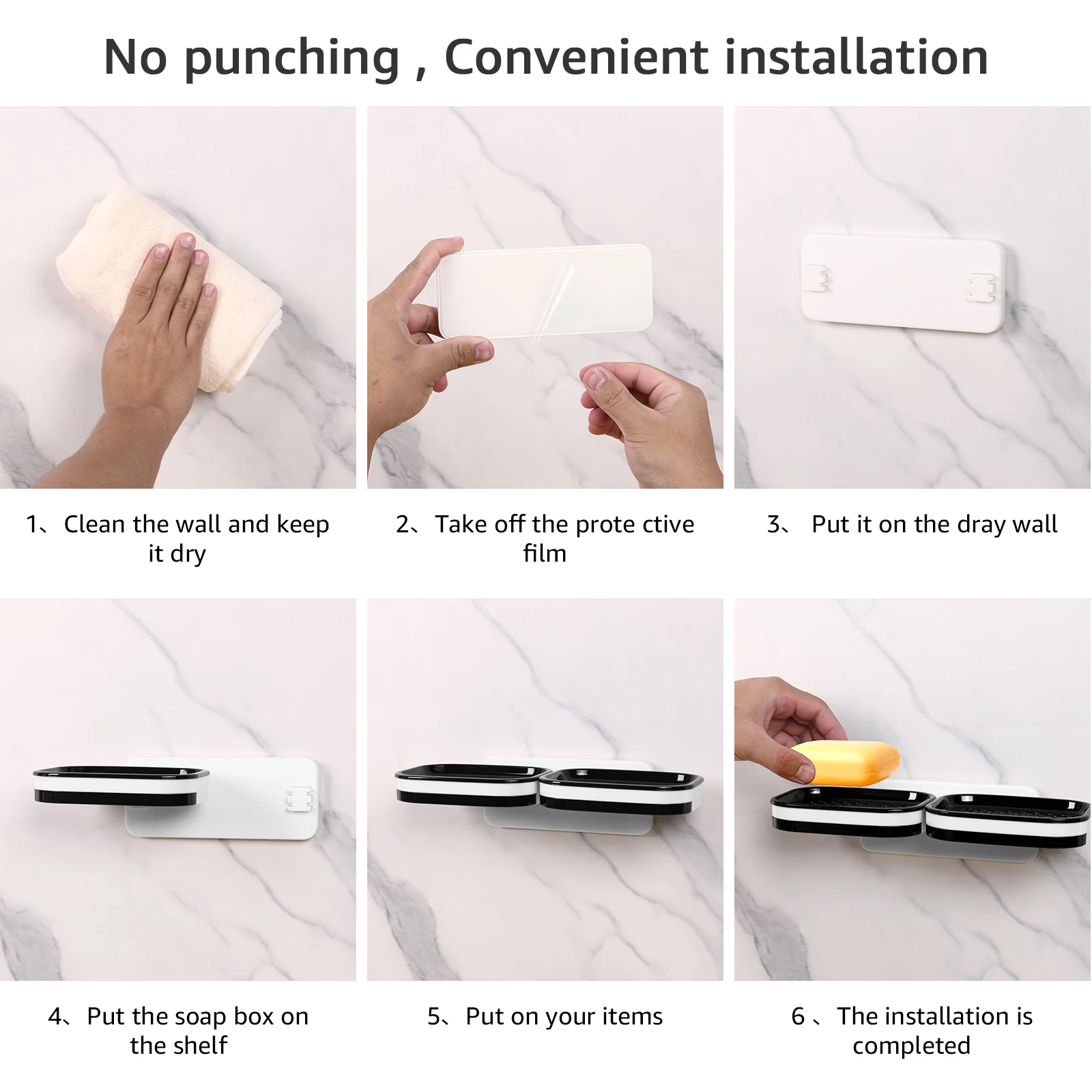 No punching , Convenient installation

1、Clean the wall and keep it dry

2、Take off the prote ctive film

3、 Put it on the dray wall

4、Put the soap box on the shelf

5、Put on your items

6 、The installation is completed