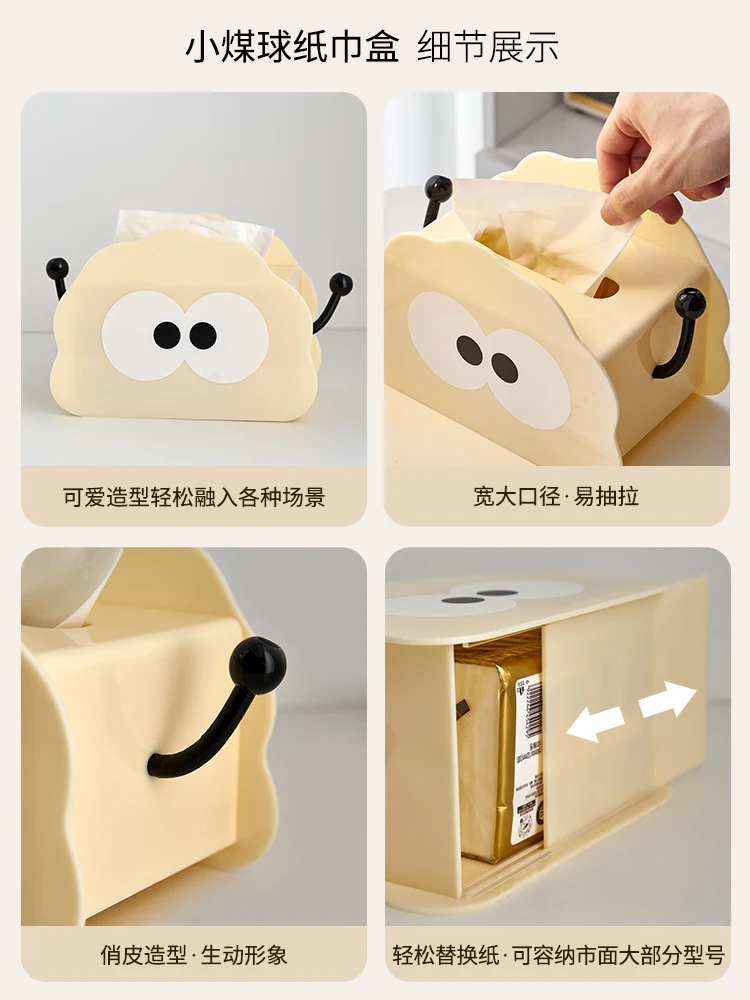 小煤球纸巾盒 细节展示

可爱造型轻松融入各种场景

宽大口径·易抽拉

俏皮造型·生动形象

轻松替换纸·可容纳市面大部分型号