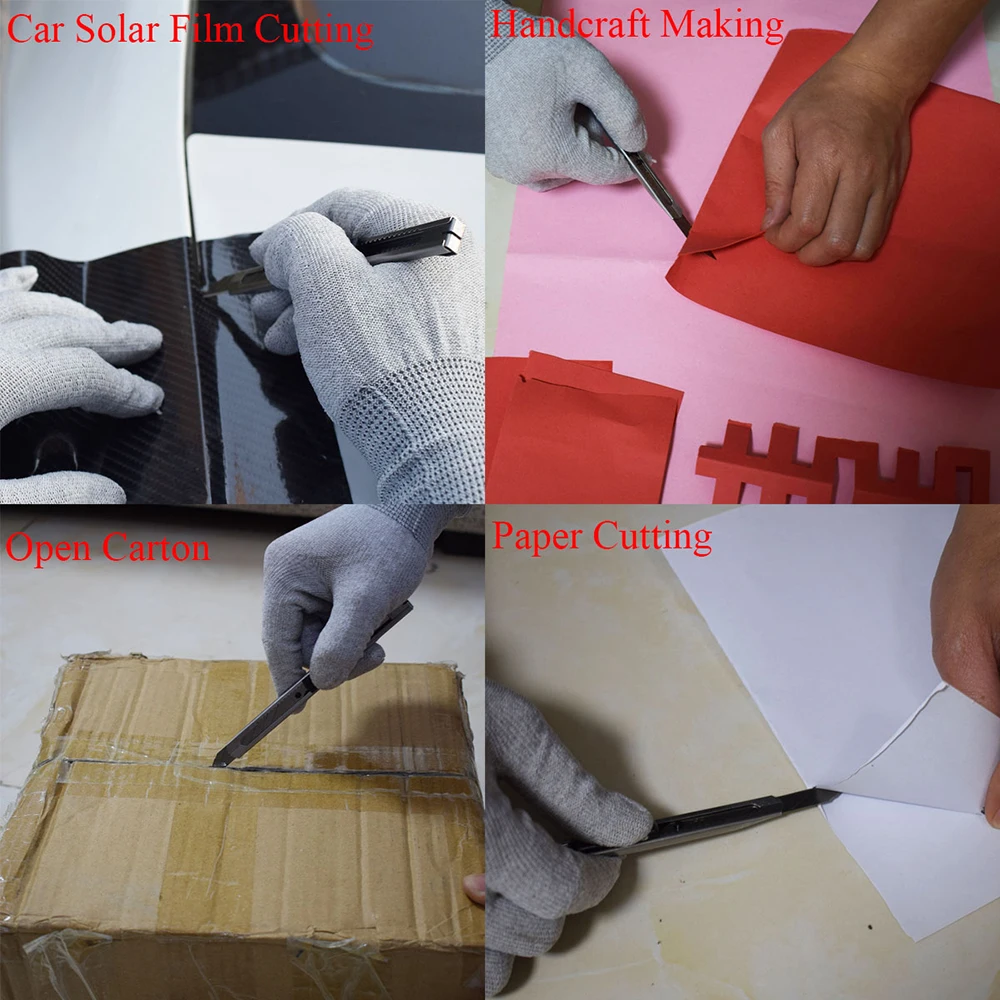 Car Solar Film Cutting

Handcraft Making

Open Carton

Paper Cutting