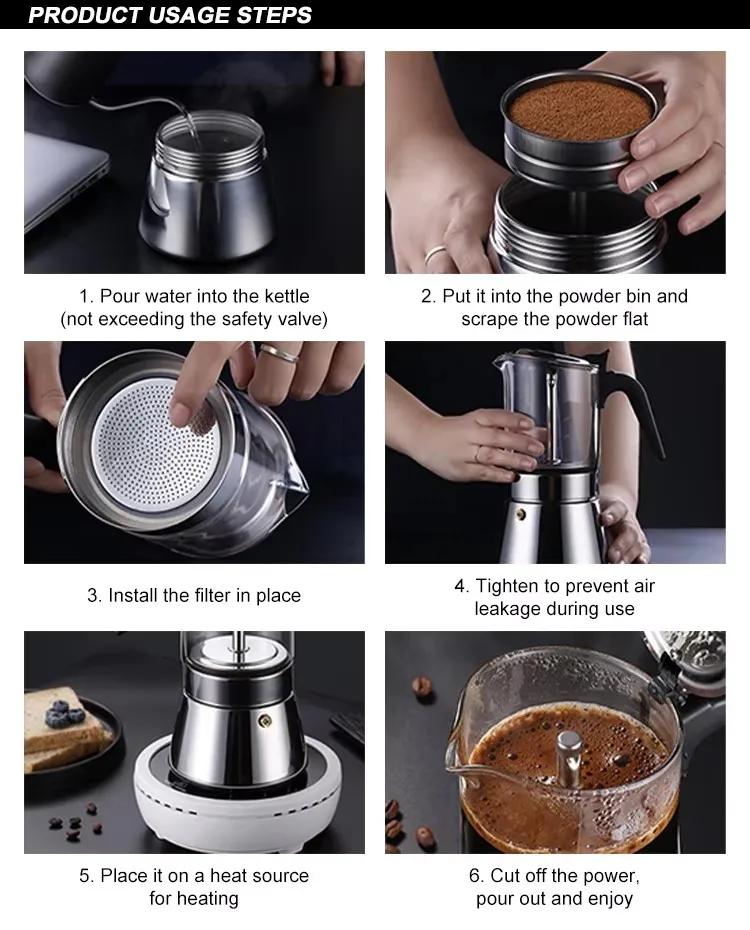 PRODUCT USAGE STEPS

1. Pour water into the kettle (not exceeding the safety valve)

2. Put it into the powder bin and scrape the powder flat

3. Install the filter in place

4. Tighten to prevent air leakage during use

5. Place it on a heat source for heating

6. Cut off the power, pour out and enjoy