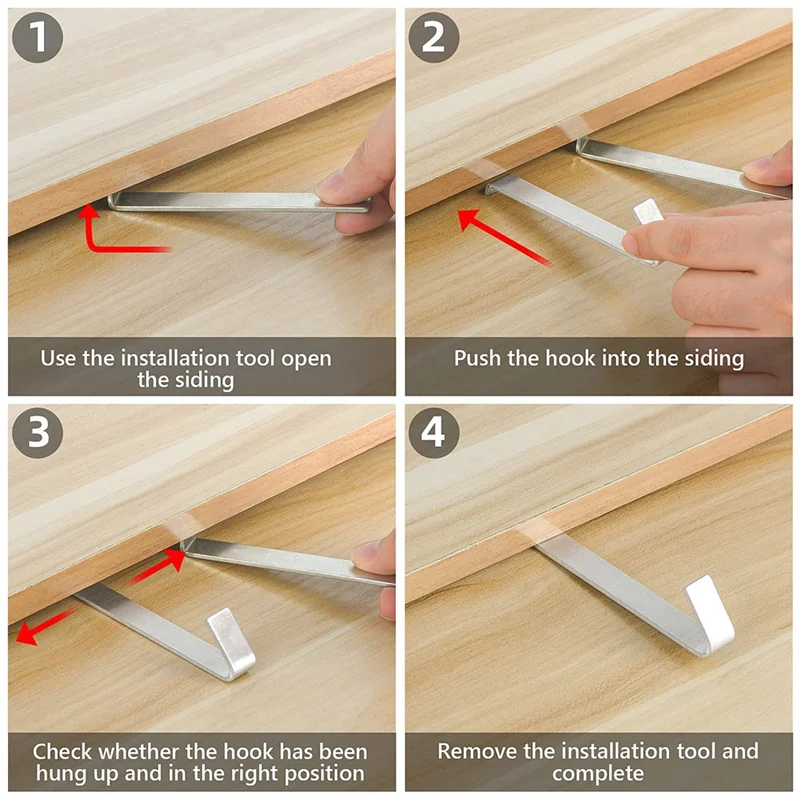 1

Use the installation tool open the siding

2

Push the hook into the siding

3

Check whether the hook has been hung up and in the right position

4

Remove the installation tool and complete