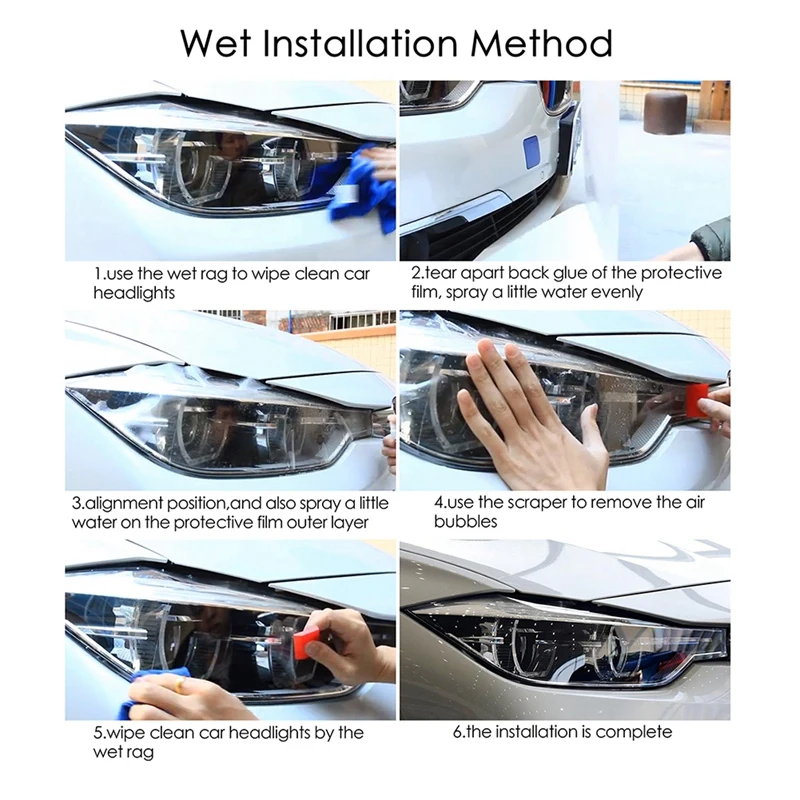 Wet Installation Method

1.use the wet rag to wipe clean car headlights

2.tear apart back glue of the protective film, spray a little water evenly

3.alignment position,and also spray a little water on the protective film outer layer

4.use the scraper to remove the air bubbles

5.wipe clean car headlights by the wet rag

6.the installation is complete