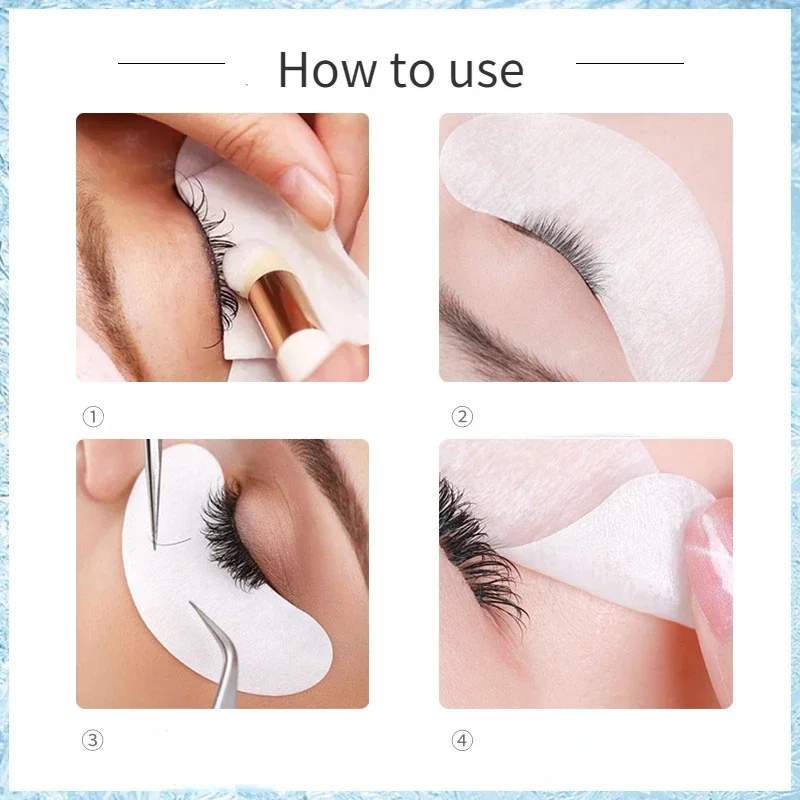 How to use

①

②

③

④