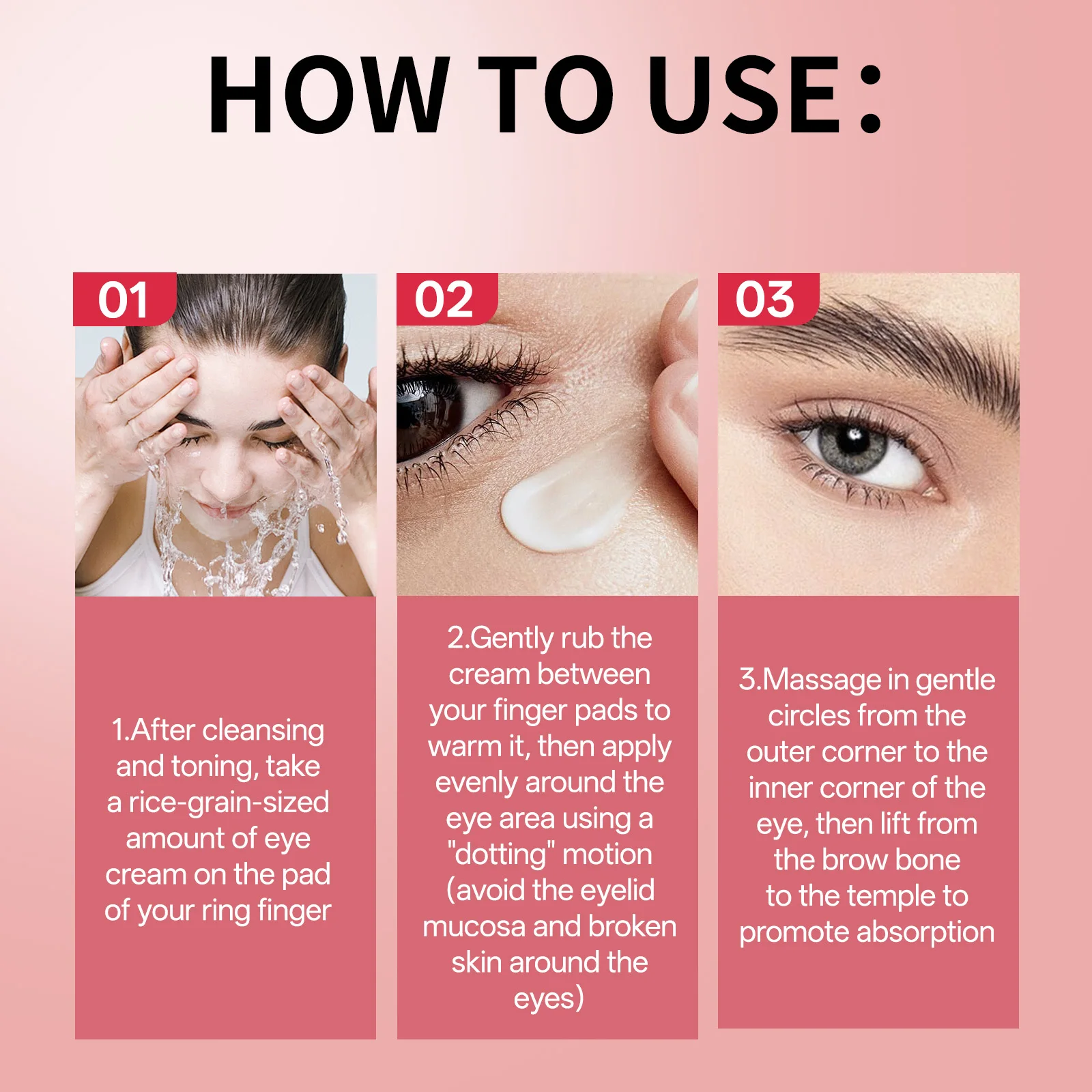 HOW TO USE:

01

1.After cleansing and toning, take a rice-grain-sized amount of eye cream on the pad of your ring finger

02

2.Gently rub the cream between your finger pads to warm it, then apply evenly around the eye area using a "dotting" motion (avoid the eyelid mucosa and broken skin around the eyes)

03

3.Massage in gentle circles from the outer corner to the inner corner of the eye, then lift from the brow bone to the temple to promote absorption