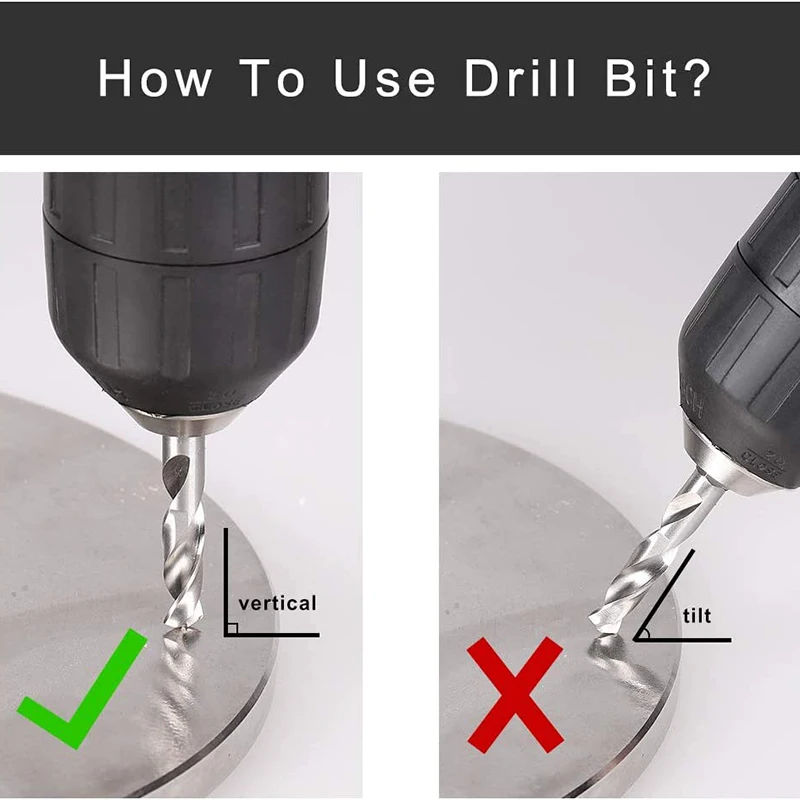 How To Use Drill Bit?

vertical

tilt