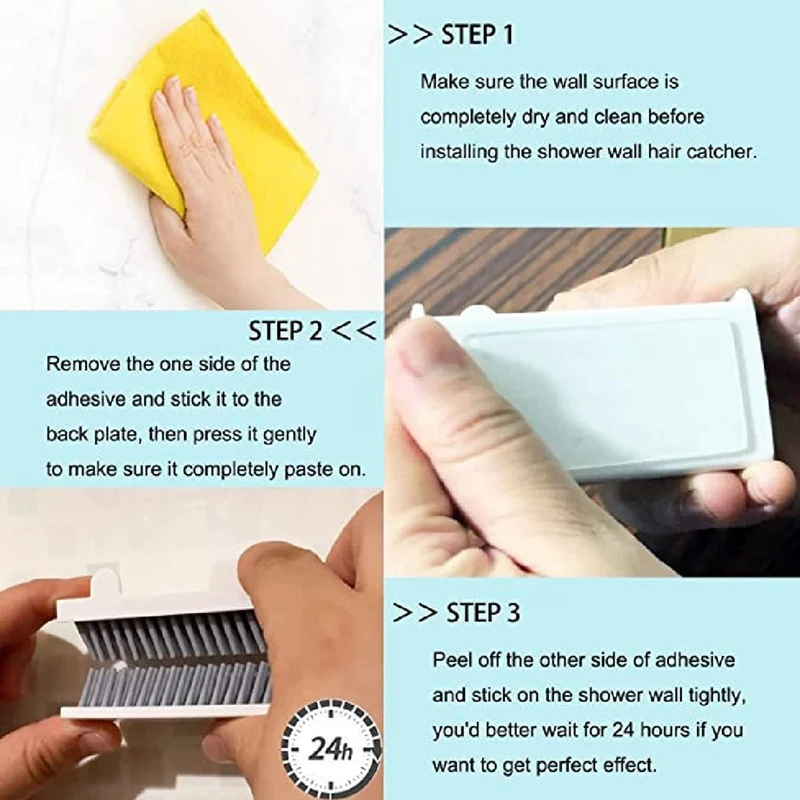 >> STEP 1

Make sure the wall surface is completely dry and clean before installing the shower wall hair catcher.

STEP 2 <<

Remove the one side of the adhesive and stick it to the back plate, then press it gently to make sure it completely paste on.

>> STEP 3

Peel off the other side of adhesive and stick on the shower wall tightly, you'd better wait for 24 hours if you want to get perfect effect.

24h