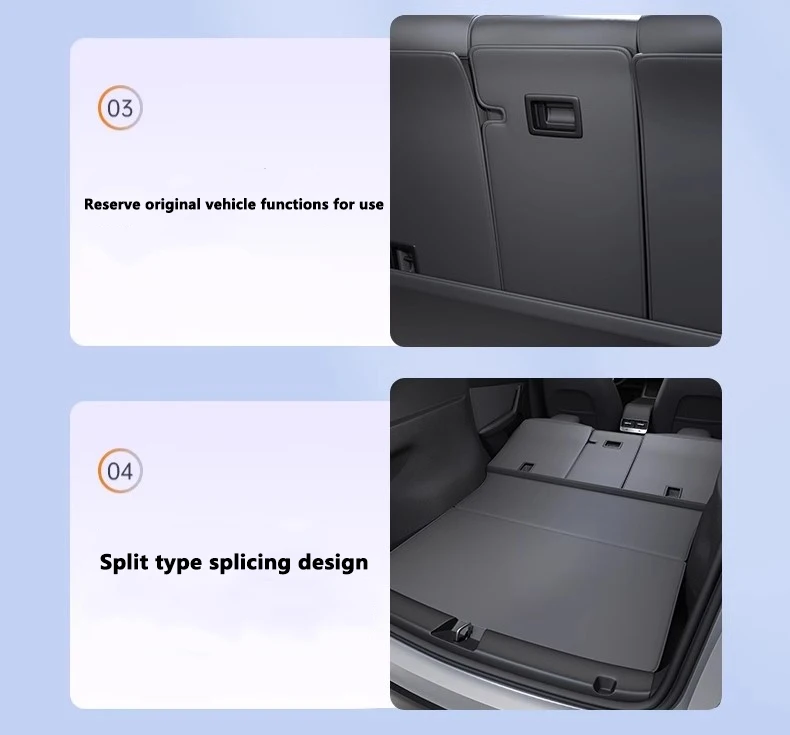 03

Reserve original vehicle functions for use

04

Split type splicing design