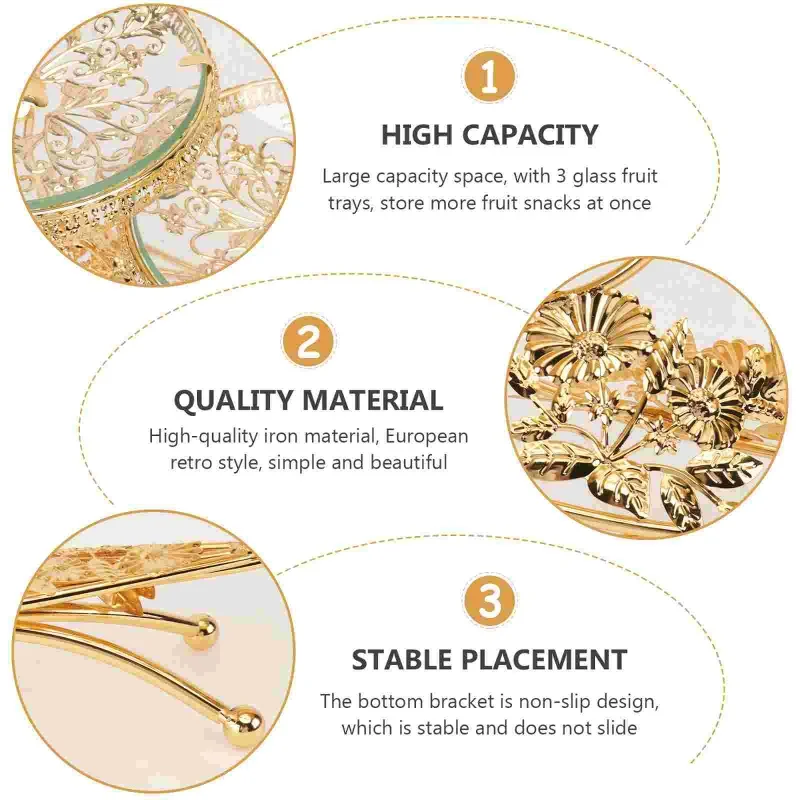 1

HIGH CAPACITY

Large capacity space, with 3 glass fruit trays, store more fruit snacks at once

2

QUALITY MATERIAL

High-quality iron material, European retro style, simple and beautiful

3

STABLE PLACEMENT

The bottom bracket is non-slip design, which is stable and does not slide