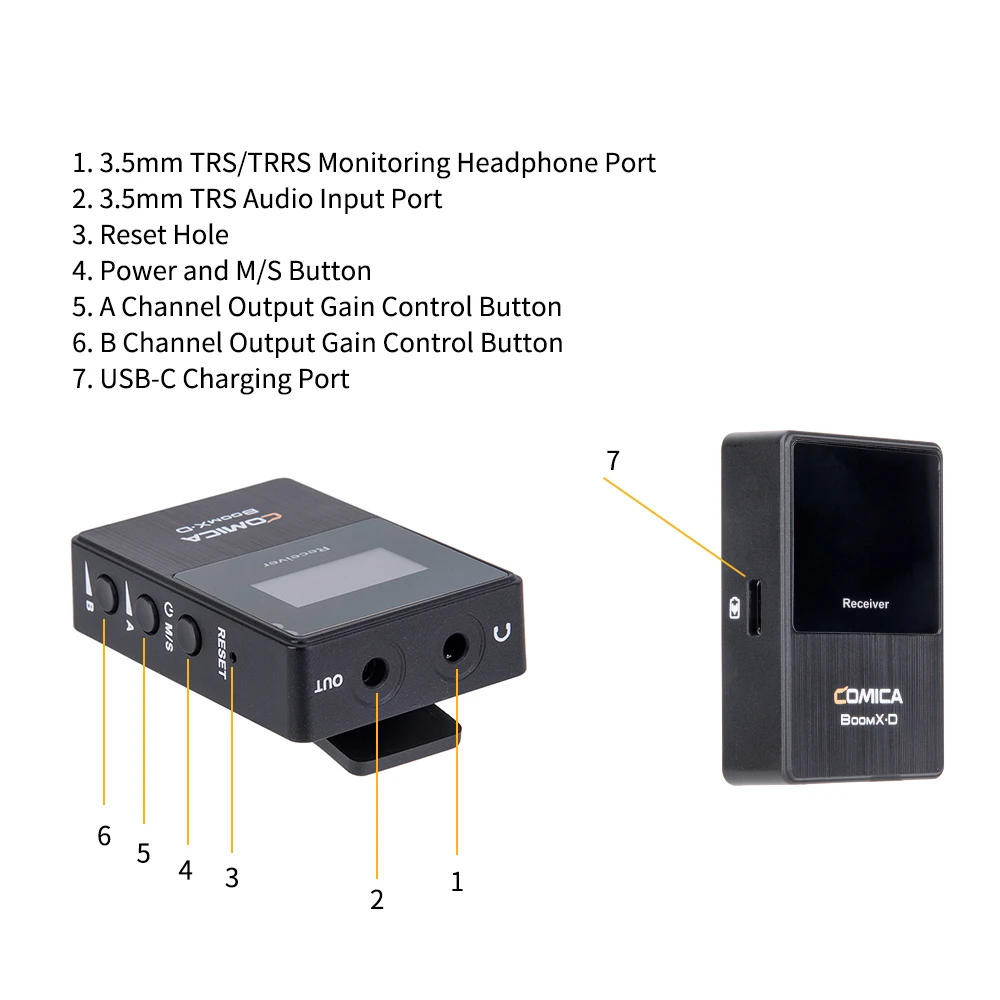 1. 3.5mm TRS/TRRS Monitoring Headphone Port
2. 3.5mm TRS Audio Input Port
3. Reset Hole
4. Power and M/S Button
5. A Channel Output Gain Control Button
6. B Channel Output Gain Control Button
7. USB-C Charging Port

COMICA
BoomX-D
Receiver
B
A
M/S
RESET
OUT

6
5
4
3
2
1

7

Receiver
COMICA
BoomX-D