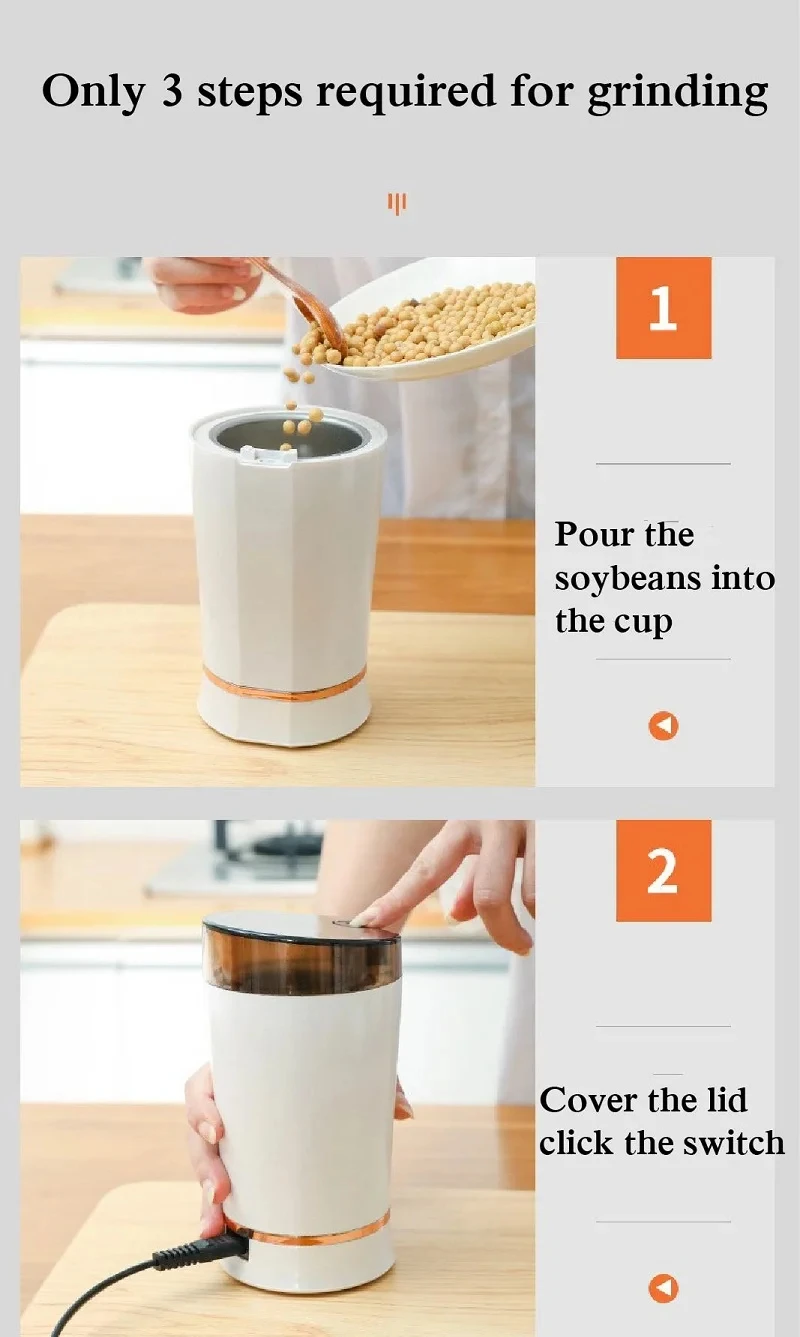 Only 3 steps required for grinding

1

Pour the soybeans into the cup

2

Cover the lid click the switch