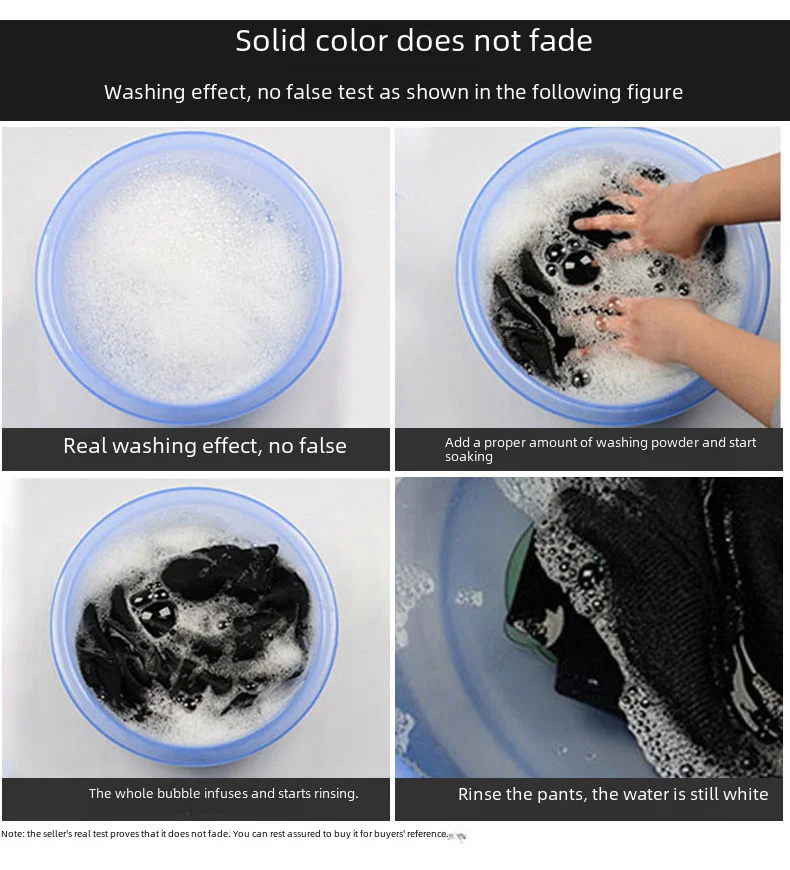 Solid color does not fade

Washing effect, no false test as shown in the following figure

Real washing effect, no false

Add a proper amount of washing powder and start soaking

The whole bubble infuses and starts rinsing.

Rinse the pants, the water is still white

Note: the seller's real test proves that it does not fade. You can rest assured to buy it for buyers' reference.