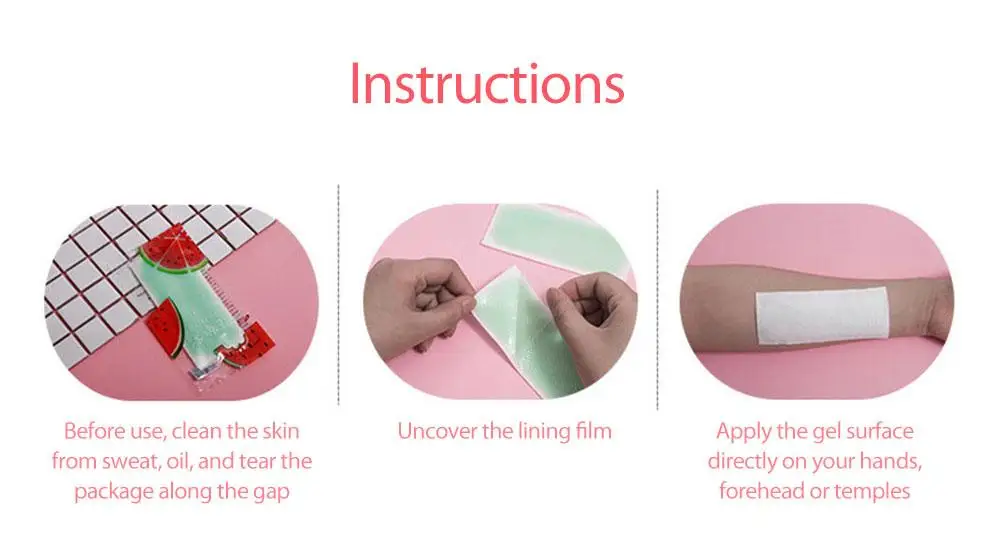 Instructions

Before use, clean the skin from sweat, oil, and tear the package along the gap

Uncover the lining film

Apply the gel surface directly on your hands, forehead or temples