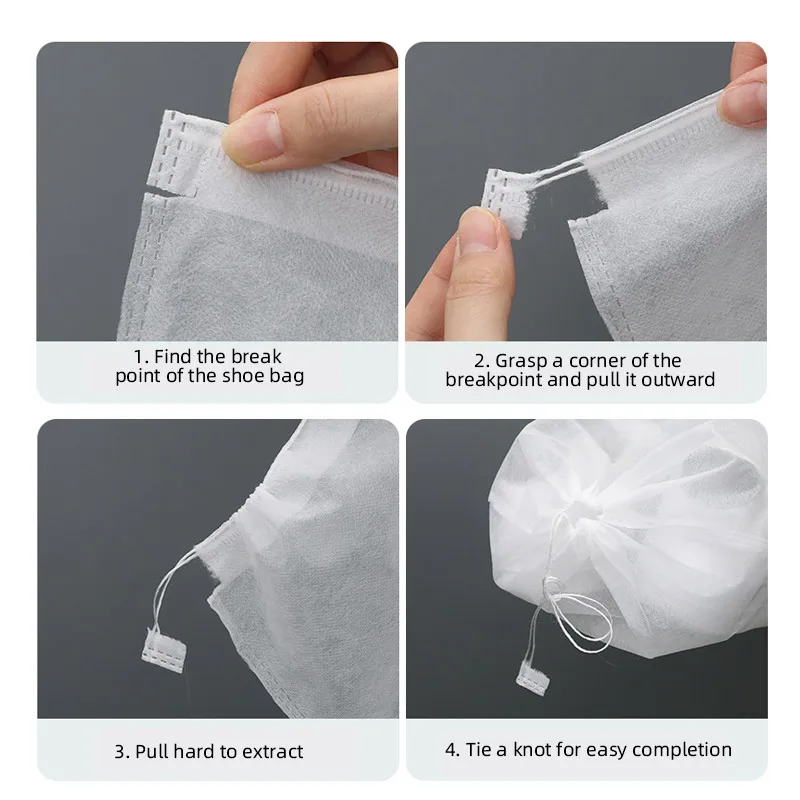 1. Find the break point of the shoe bag

2. Grasp a corner of the breakpoint and pull it outward

3. Pull hard to extract

4. Tie a knot for easy completion