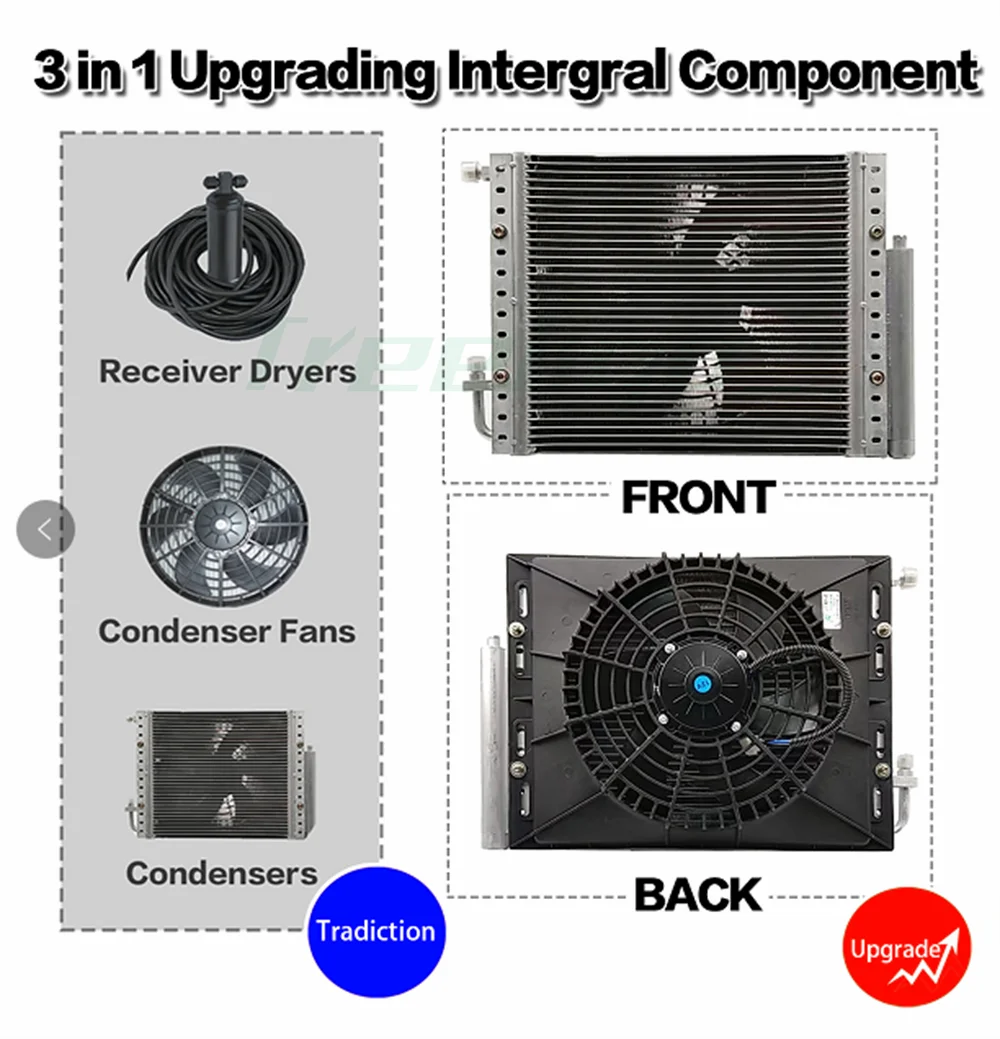 3 in 1 Upgrading Intergral Component

Receiver Dryers

Condenser Fans

Condensers

Tradiction

FRONT

BACK

Upgrade