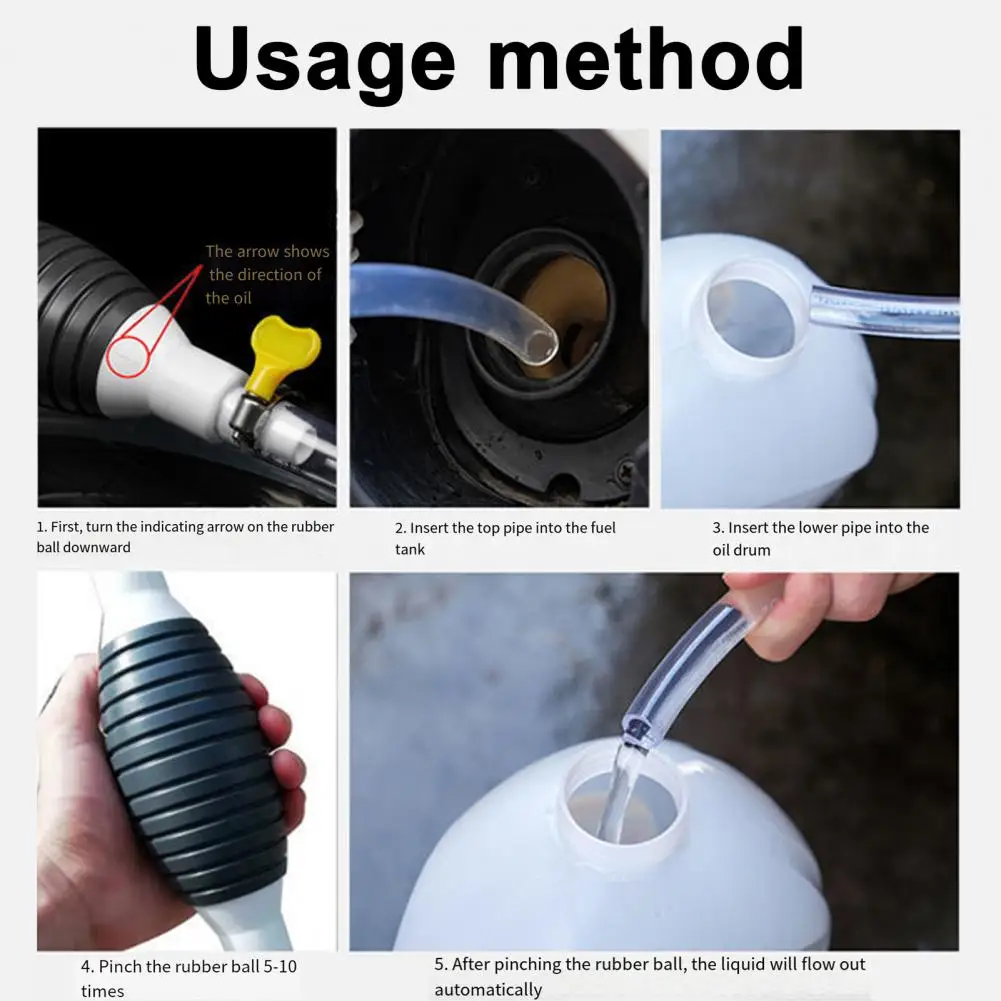 Usage method

The arrow shows the direction of the oil

1. First, turn the indicating arrow on the rubber ball downward

2. Insert the top pipe into the fuel tank

3. Insert the lower pipe into the oil drum

4. Pinch the rubber ball 5-10 times

5. After pinching the rubber ball, the liquid will flow out automatically