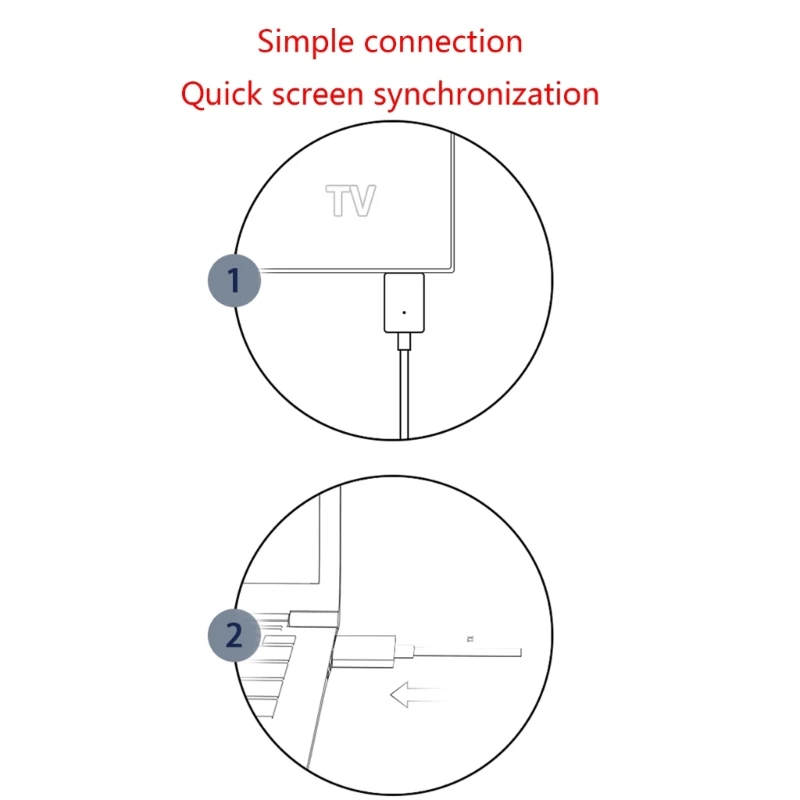 Simple connection
Quick screen synchronization

TV

1

2