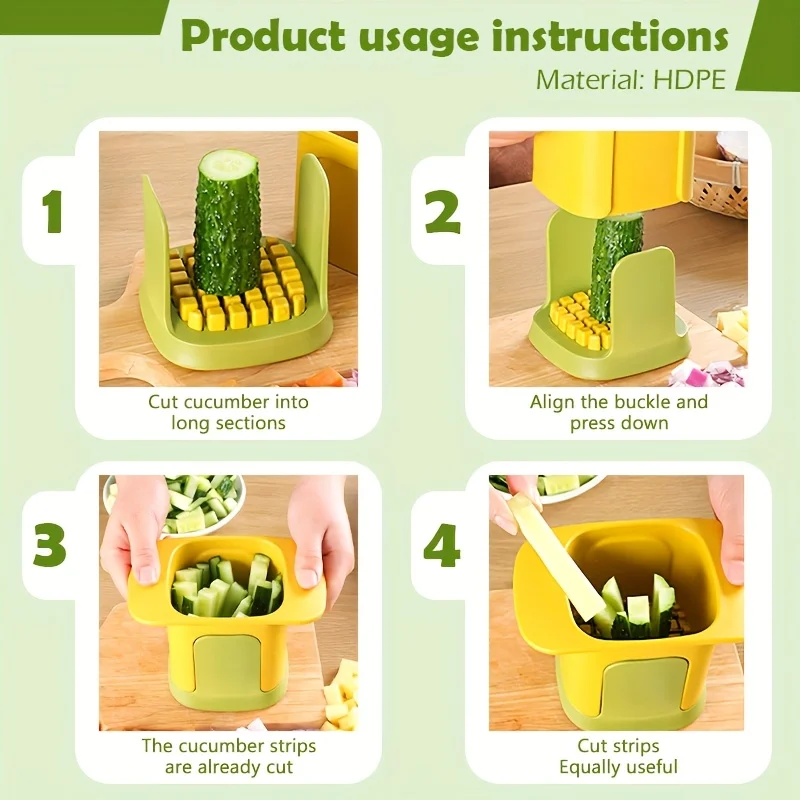 Product usage instructions
Material: HDPE

1
Cut cucumber into long sections

2
Align the buckle and press down

3
The cucumber strips are already cut

4
Cut strips Equally useful