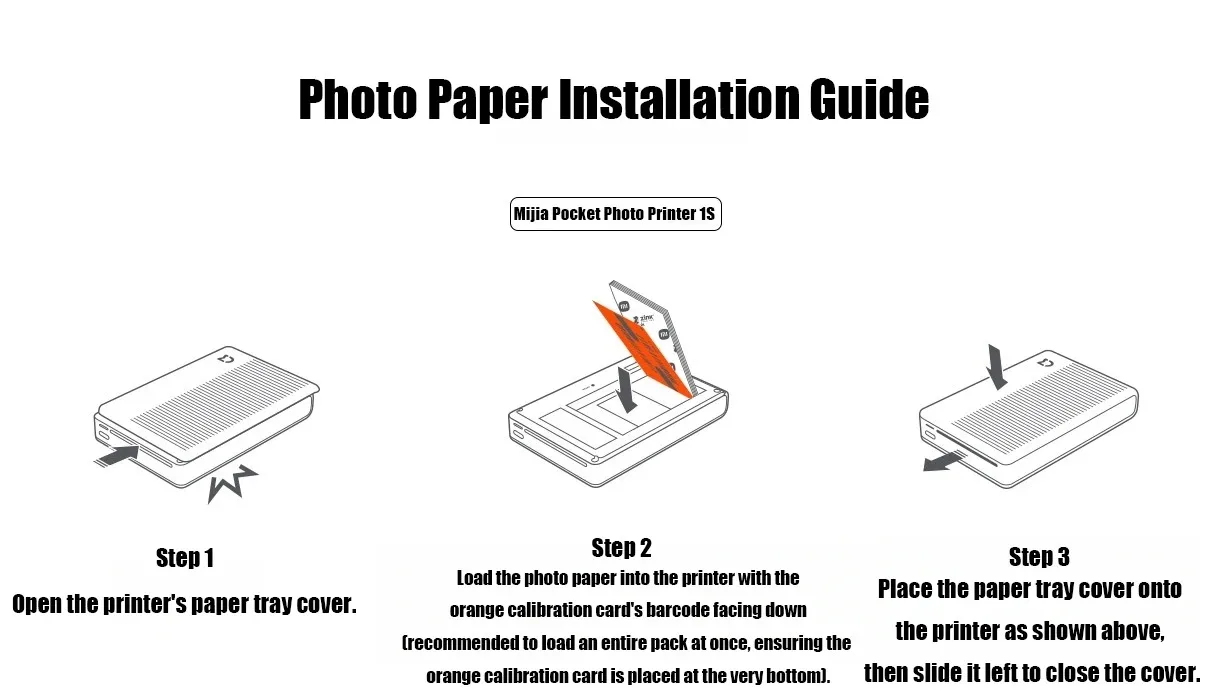 Photo Paper Installation Guide

Mijia Pocket Photo Printer 1S

zink

Step 1
Open the printer's paper tray cover.

Step 2
Load the photo paper into the printer with the orange calibration card's barcode facing down (recommended to load an entire pack at once, ensuring the orange calibration card is placed at the very bottom).

Step 3
Place the paper tray cover onto the printer as shown above, then slide it left to close the cover.