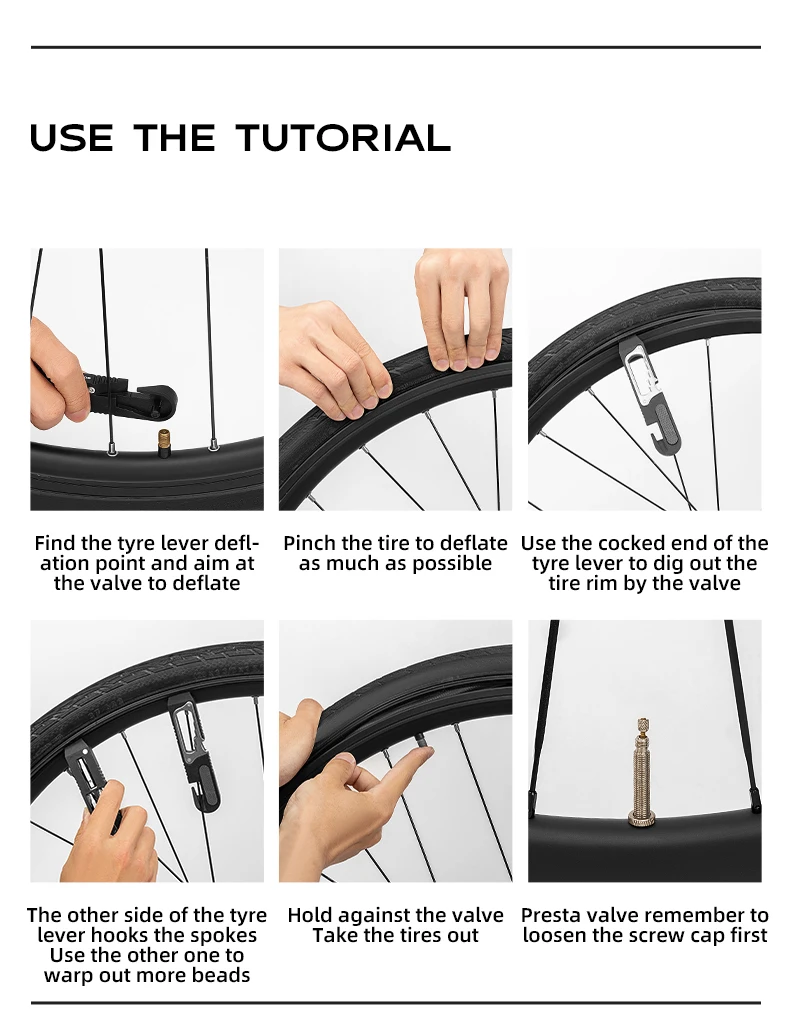 USE THE TUTORIAL

Find the tyre lever deflation point and aim at the valve to deflate

Pinch the tire to deflate as much as possible

Use the cocked end of the tyre lever to dig out the tire rim by the valve

The other side of the tyre lever hooks the spokes Use the other one to warp out more beads

Hold against the valve Take the tires out

Presta valve remember to loosen the screw cap first