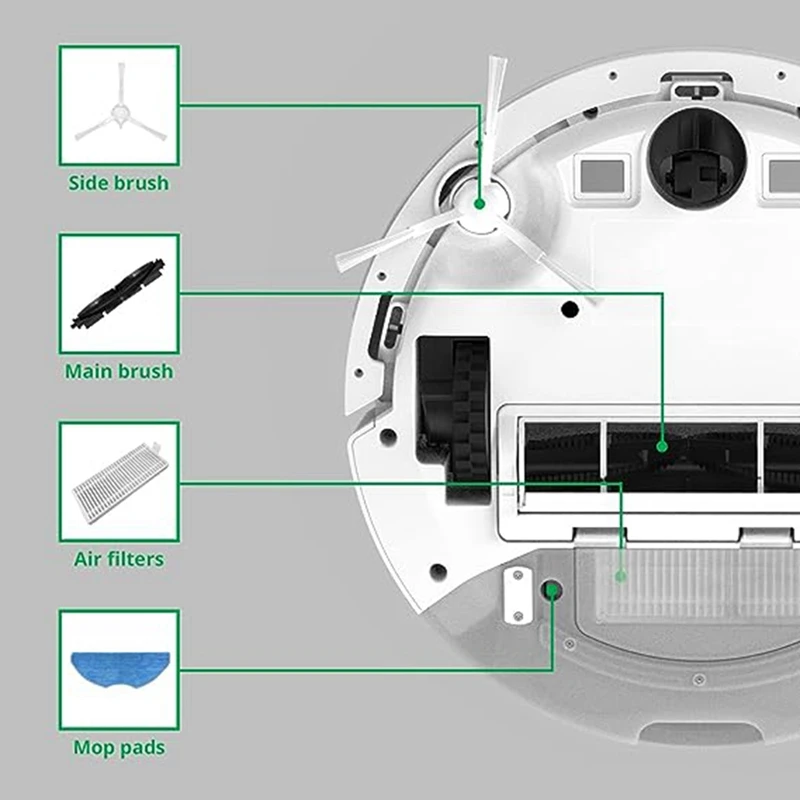 Side brush

Main brush

Air filters

Mop pads