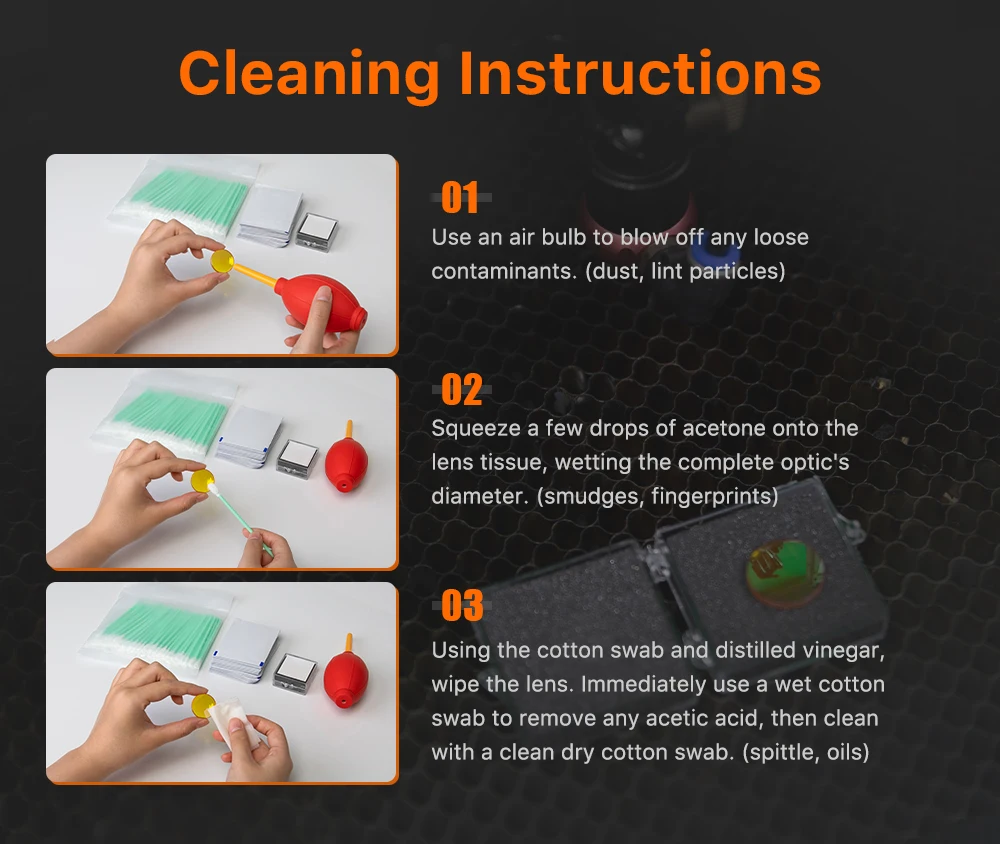 Cleaning Instructions

01
Use an air bulb to blow off any loose contaminants. (dust, lint particles)

02
Squeeze a few drops of acetone onto the lens tissue, wetting the complete optic's diameter. (smudges, fingerprints)

03
Using the cotton swab and distilled vinegar, wipe the lens. Immediately use a wet cotton swab to remove any acetic acid, then clean with a clean dry cotton swab. (spittle, oils)