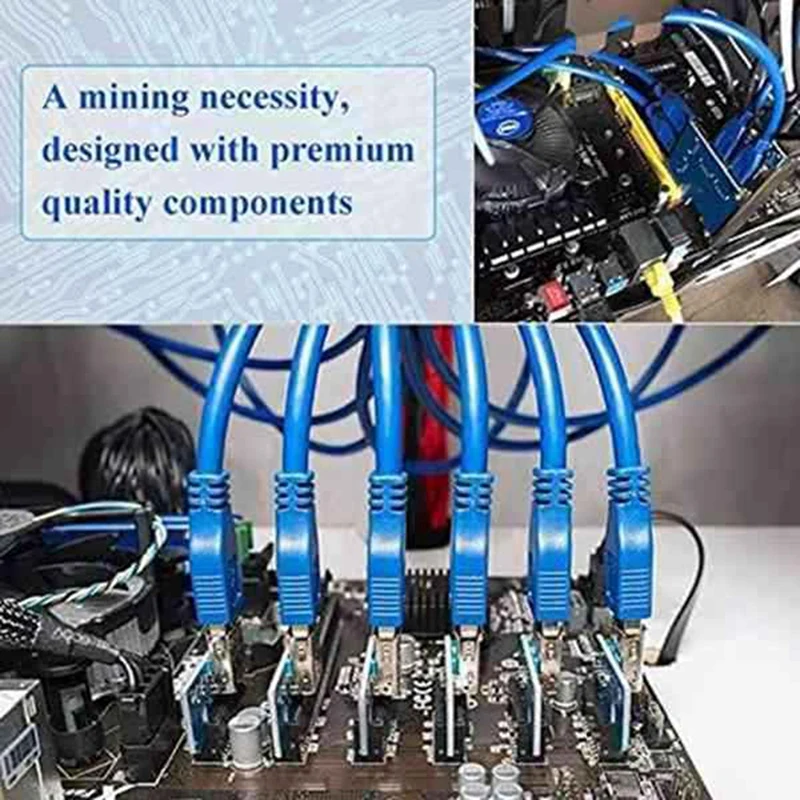 A mining necessity, designed with premium quality components