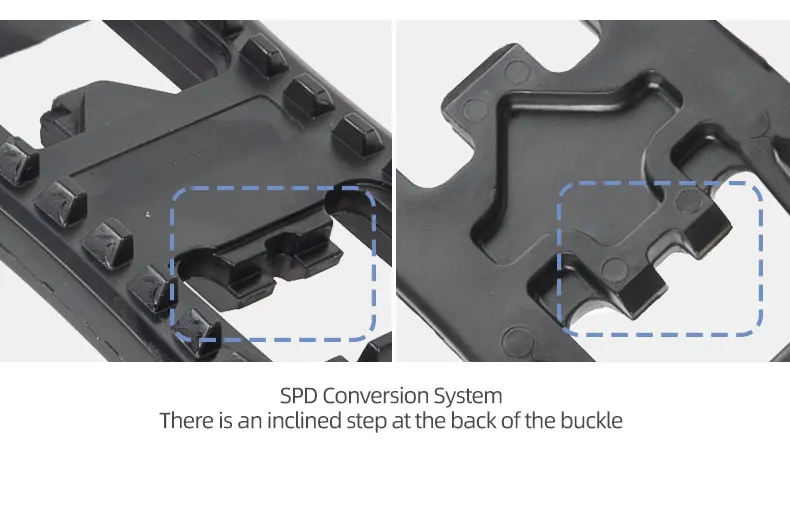 SPD Conversion System
There is an inclined step at the back of the buckle