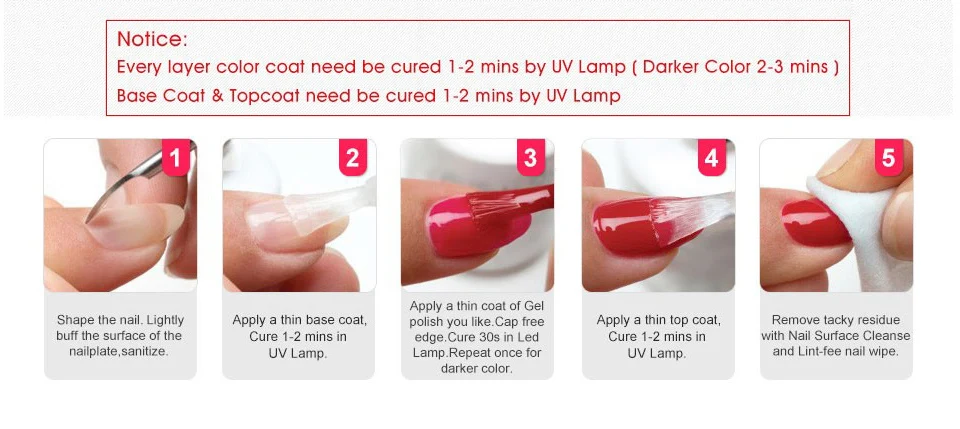 Notice:
Every layer color coat need be cured 1-2 mins by UV Lamp ( Darker Color 2-3 mins )
Base Coat & Topcoat need be cured 1-2 mins by UV Lamp

1
Shape the nail. Lightly buff the surface of the nailplate,sanitize.

2
Apply a thin base coat, Cure 1-2 mins in UV Lamp.

3
Apply a thin coat of Gel polish you like.Cap free edge.Cure 30s in Led Lamp.Repeat once for darker color.

4
Apply a thin top coat, Cure 1-2 mins in UV Lamp.

5
Remove tacky residue with Nail Surface Cleanse and Lint-fee nail wipe.