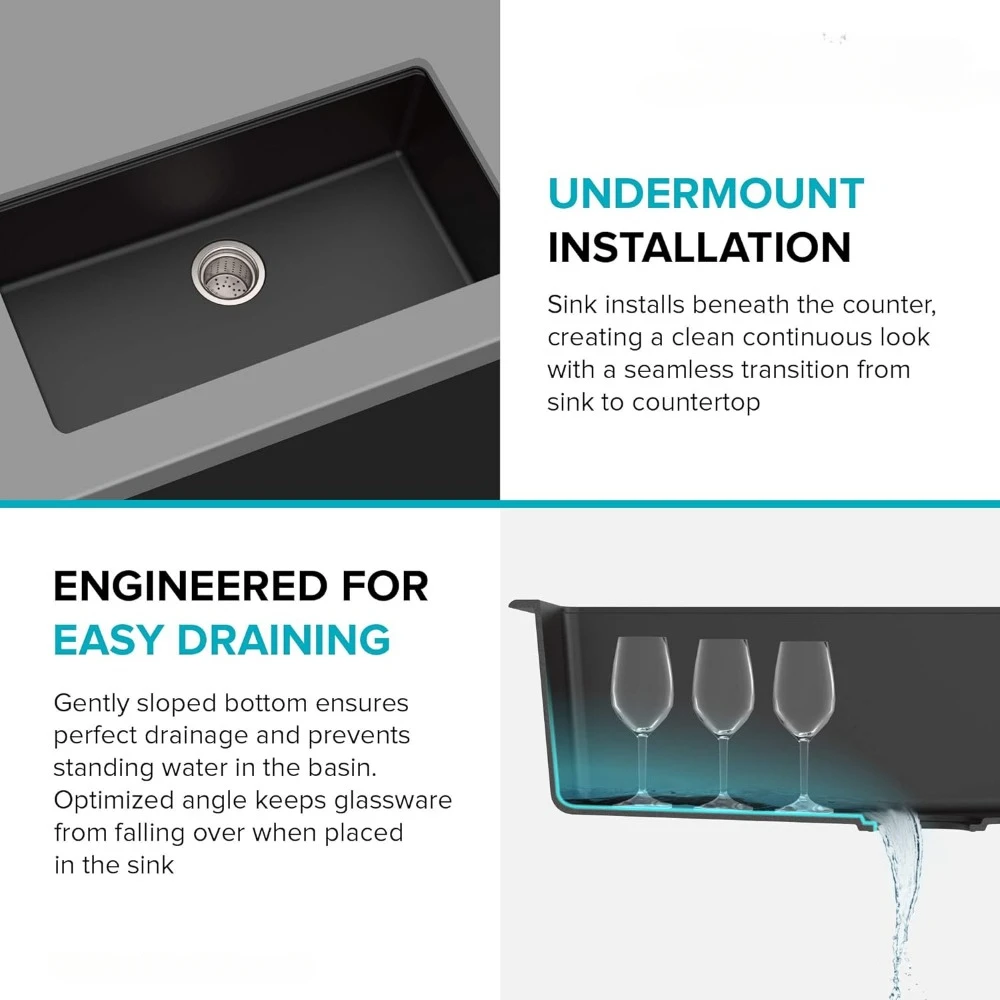 UNDERMOUNT INSTALLATION

Sink installs beneath the counter, creating a clean continuous look with a seamless transition from sink to countertop

ENGINEERED FOR EASY DRAINING

Gently sloped bottom ensures perfect drainage and prevents standing water in the basin. Optimized angle keeps glassware from falling over when placed in the sink