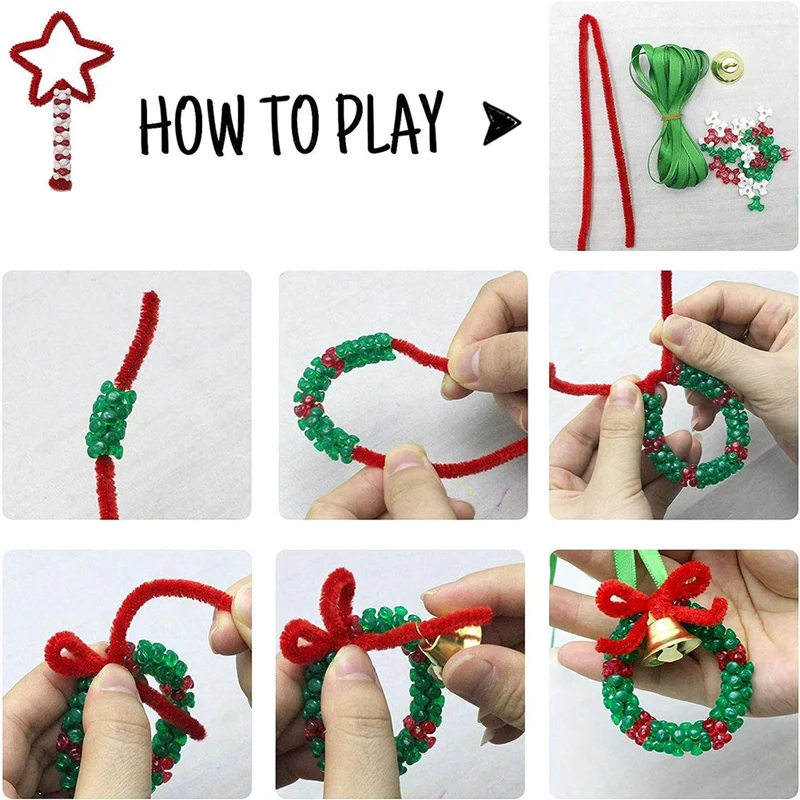 HOW TO PLAY