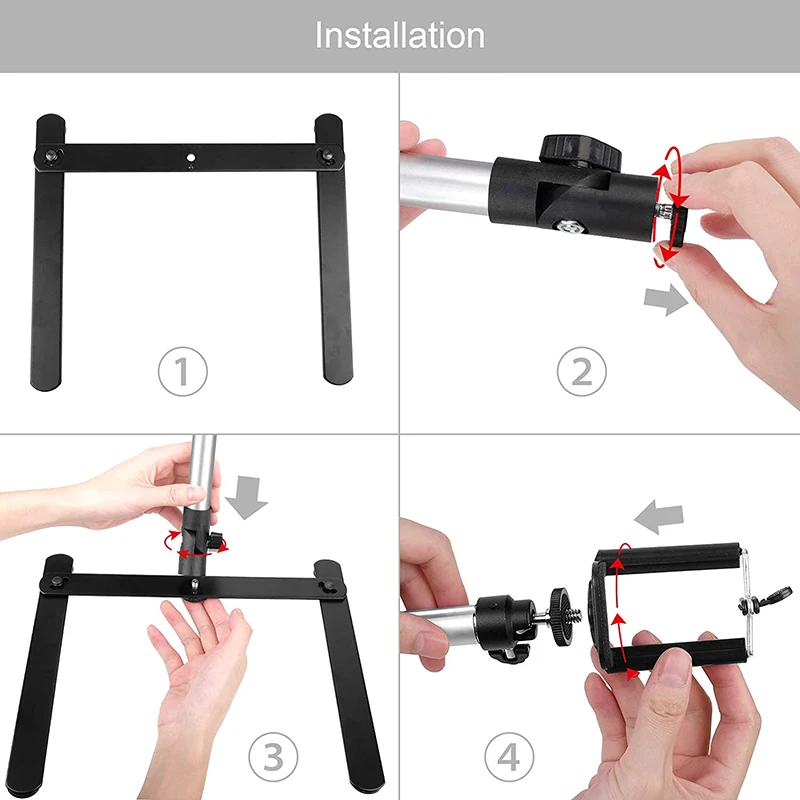 Installation

1

2

3

4