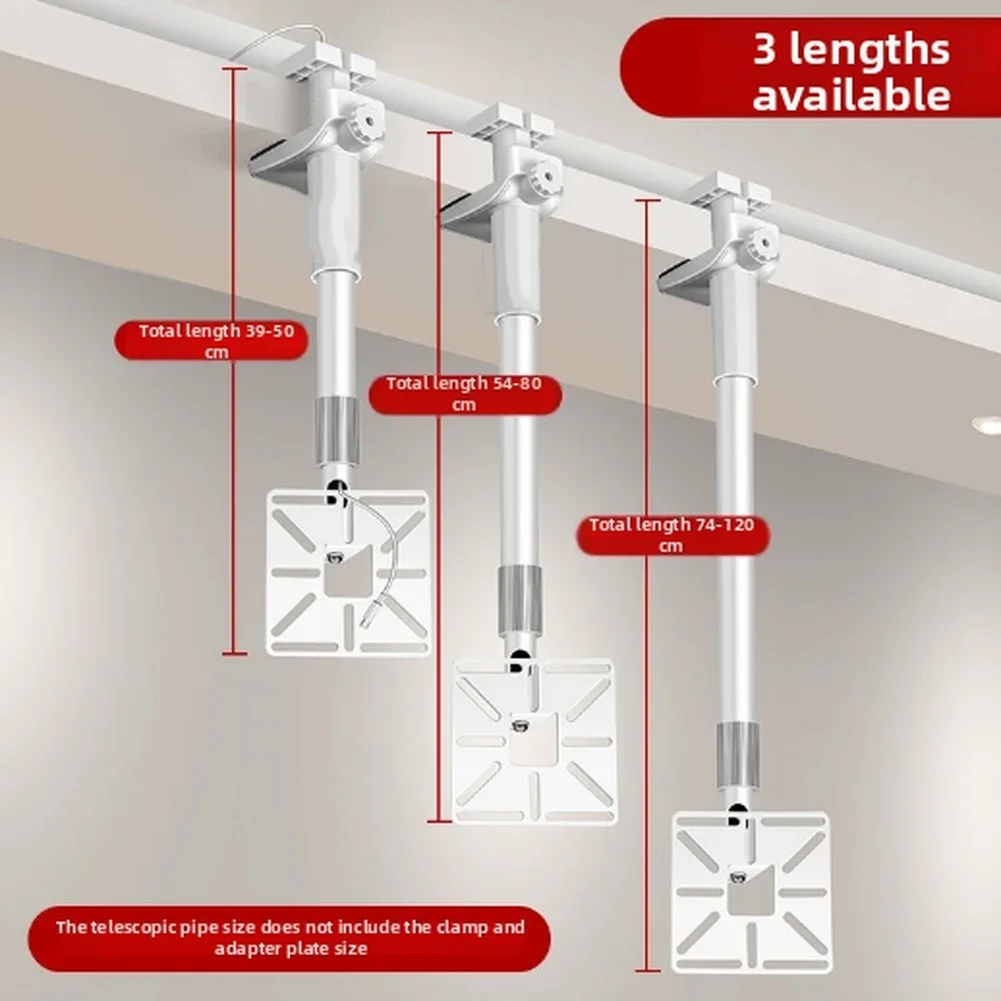 3 lengths available

Total length 39-50 cm

Total length 54-80 cm

Total length 74-120 cm

The telescopic pipe size does not include the clamp and adapter plate size