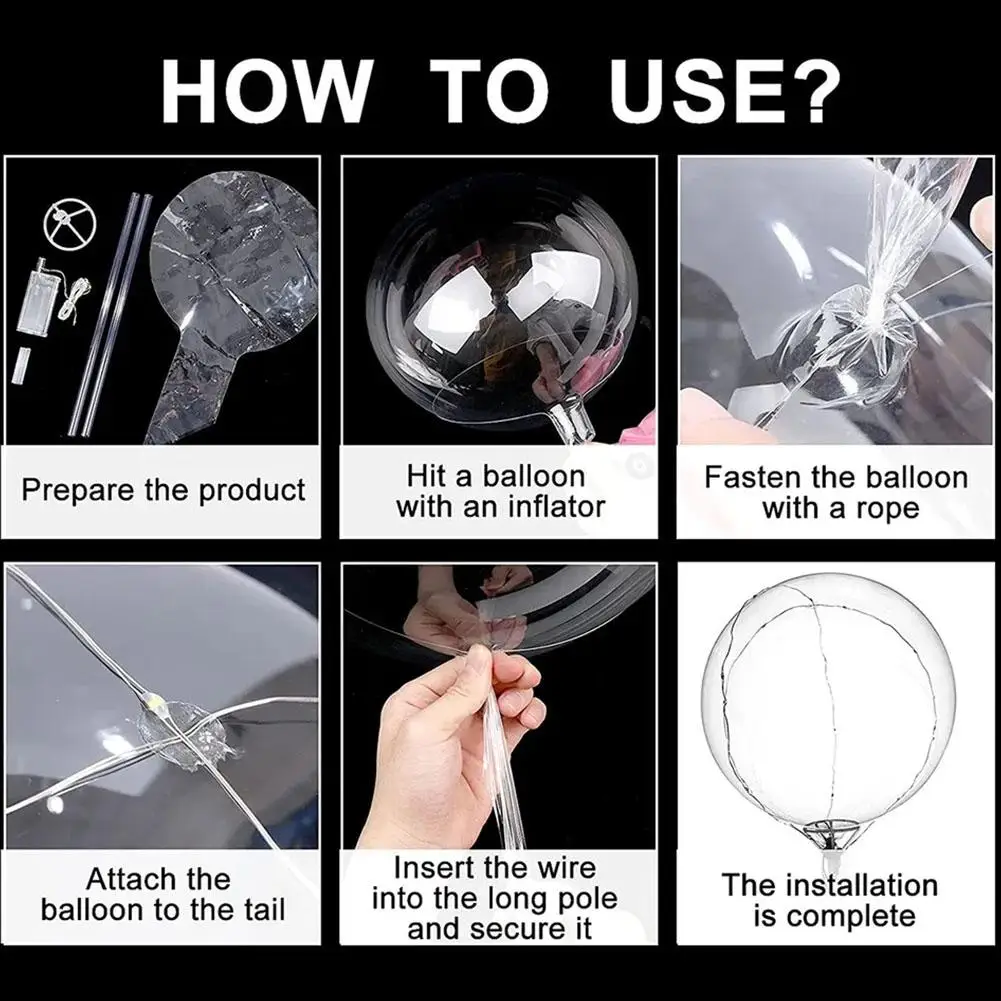 HOW TO USE?

Prepare the product

Hit a balloon with an inflator

Fasten the balloon with a rope

Attach the balloon to the tail

Insert the wire into the long pole and secure it

The installation is complete