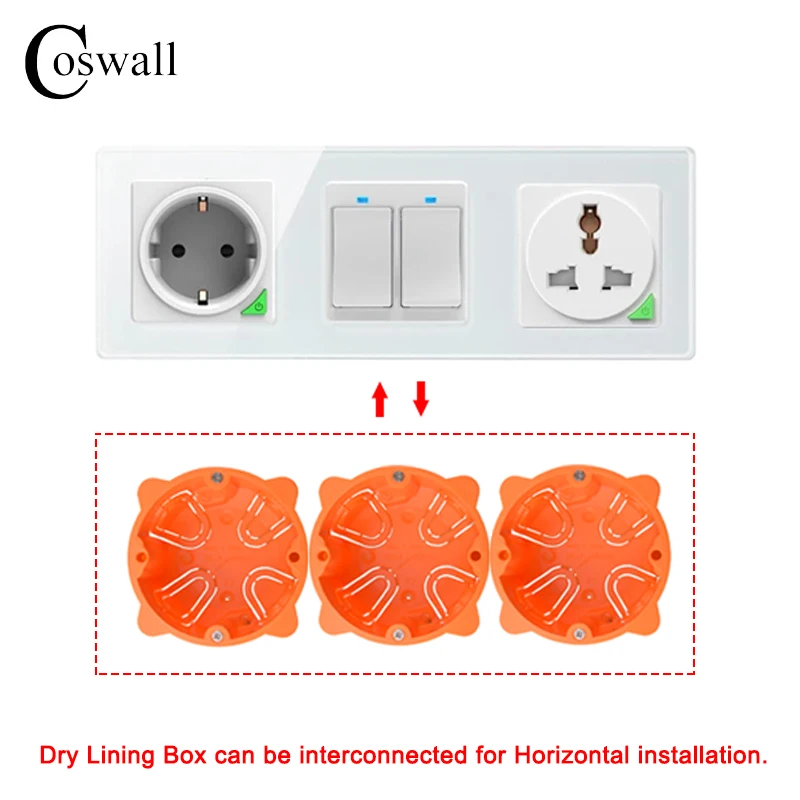 Coswall

Dry Lining Box can be interconnected for Horizontal installation.