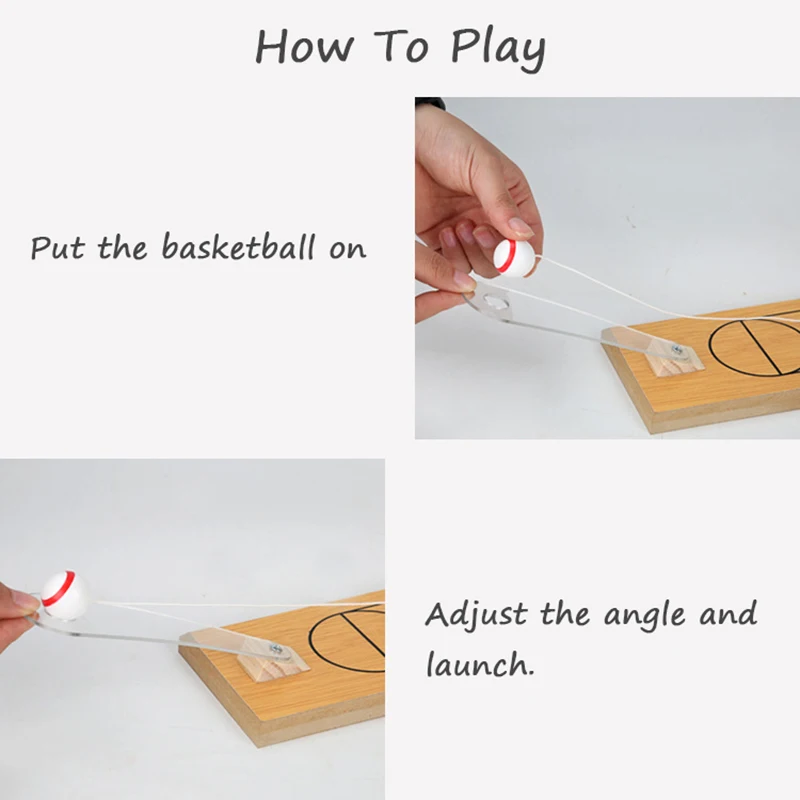 How To Play

Put the basketball on

Adjust the angle and launch.