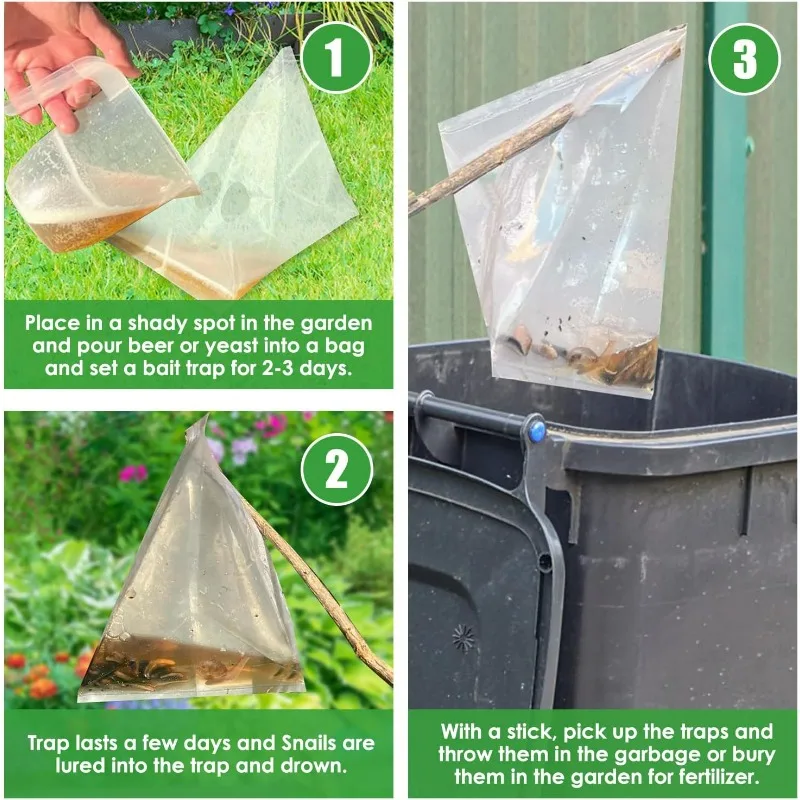 1

Place in a shady spot in the garden and pour beer or yeast into a bag and set a bait trap for 2-3 days.

2

Trap lasts a few days and Snails are lured into the trap and drown.

3

With a stick, pick up the traps and throw them in the garbage or bury them in the garden for fertilizer.