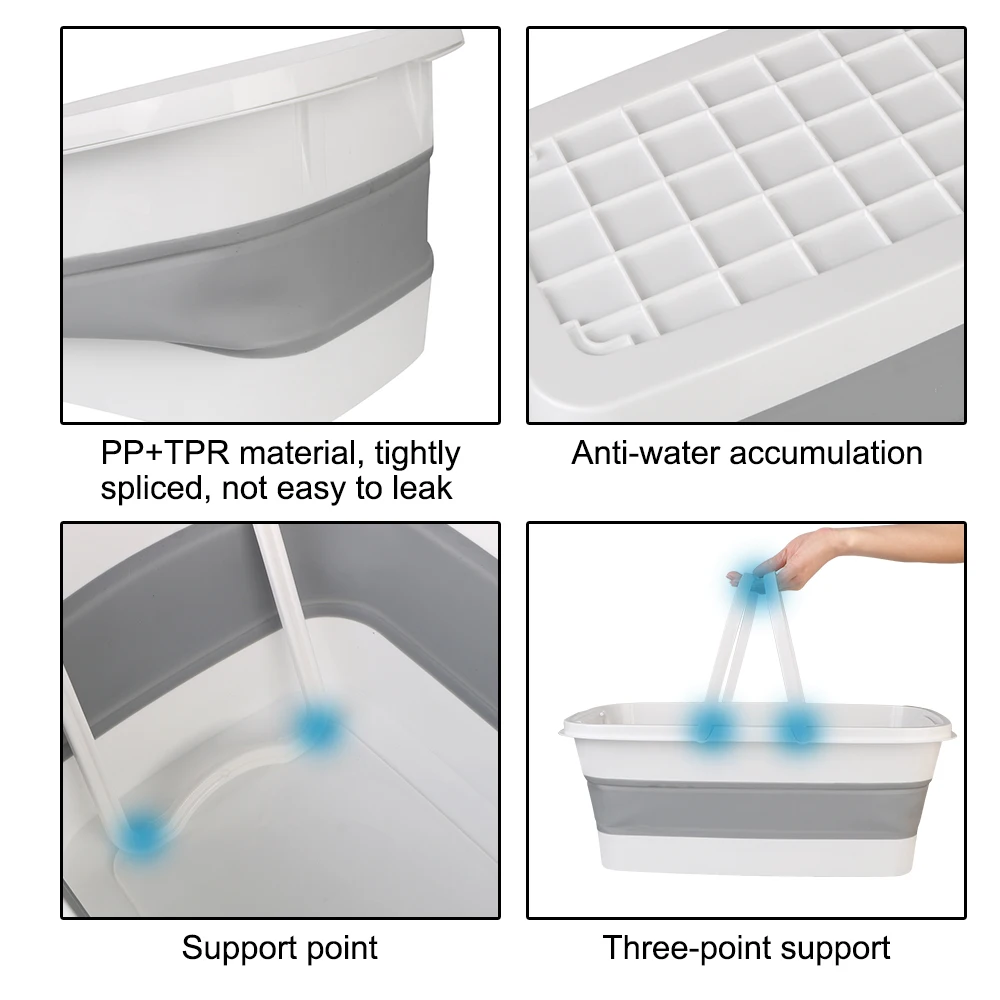 PP+TPR material, tightly spliced, not easy to leak

Anti-water accumulation

Support point

Three-point support