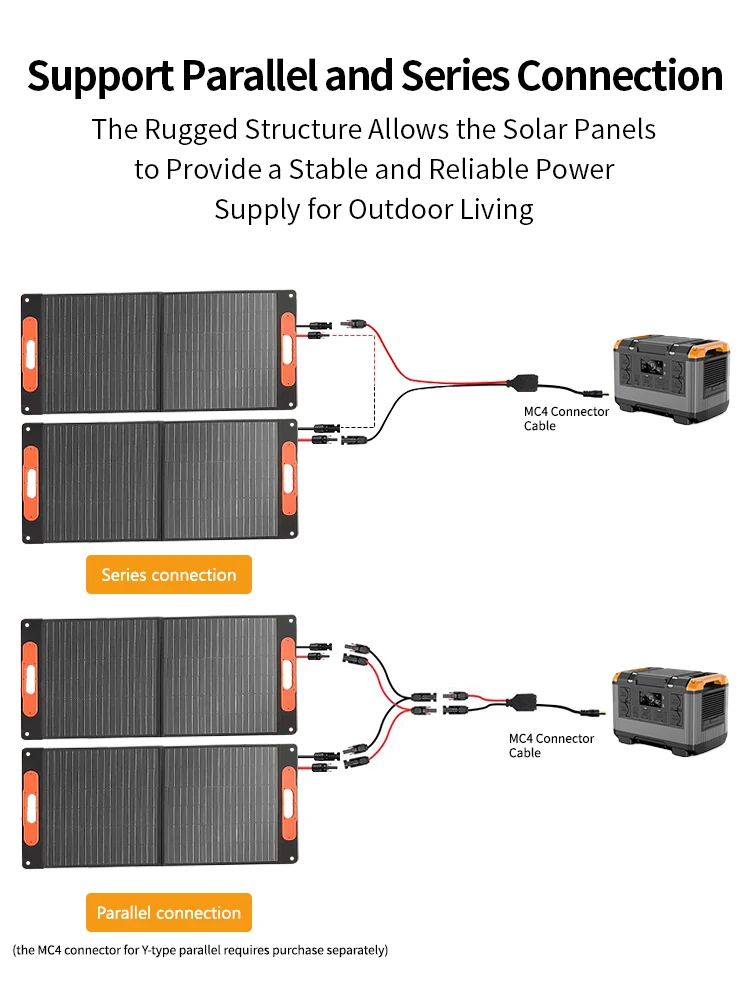 Support Parallel and Series Connection

The Rugged Structure Allows the Solar Panels to Provide a Stable and Reliable Power Supply for Outdoor Living

MC4 Connector Cable

Series connection

MC4 Connector Cable

Parallel connection

(the MC4 connector for Y-type parallel requires purchase separately)