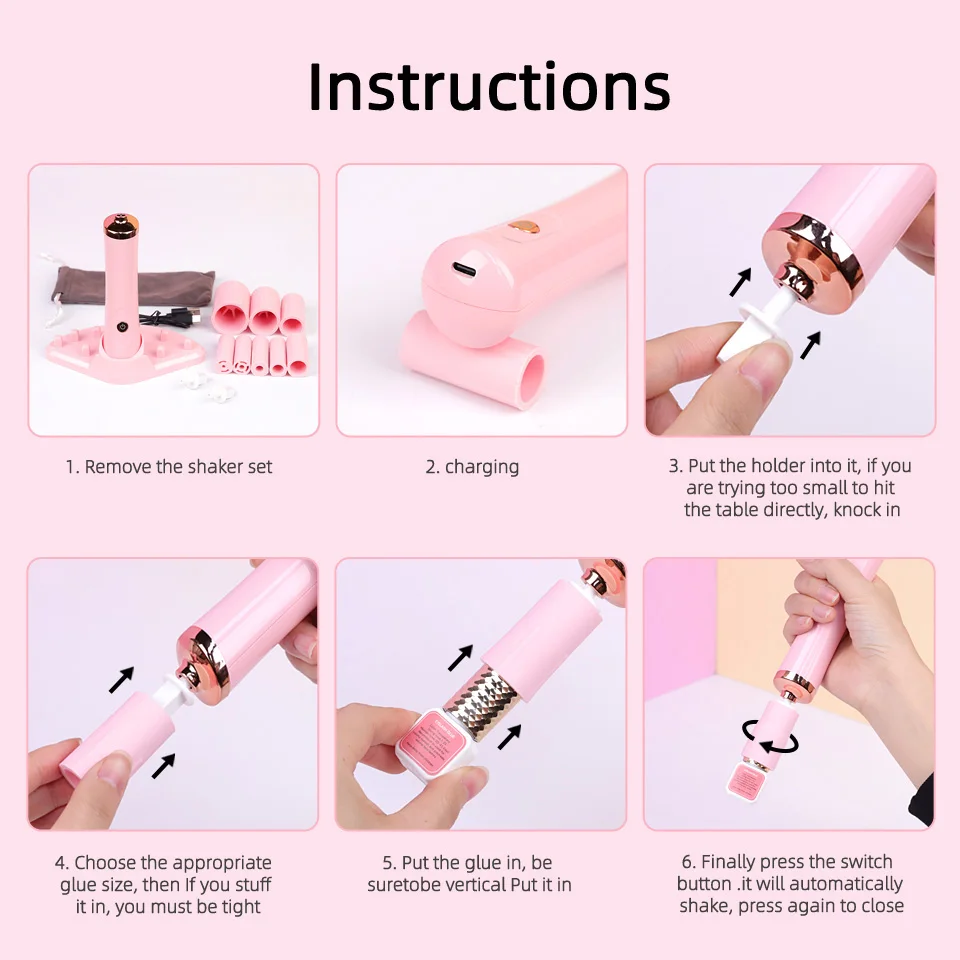 Instructions

1. Remove the shaker set

2. charging

3. Put the holder into it, if you are trying too small to hit the table directly, knock in

4. Choose the appropriate glue size, then If you stuff it in, you must be tight

5. Put the glue in, be suretobe vertical Put it in

6. Finally press the switch button .it will automatically shake, press again to close