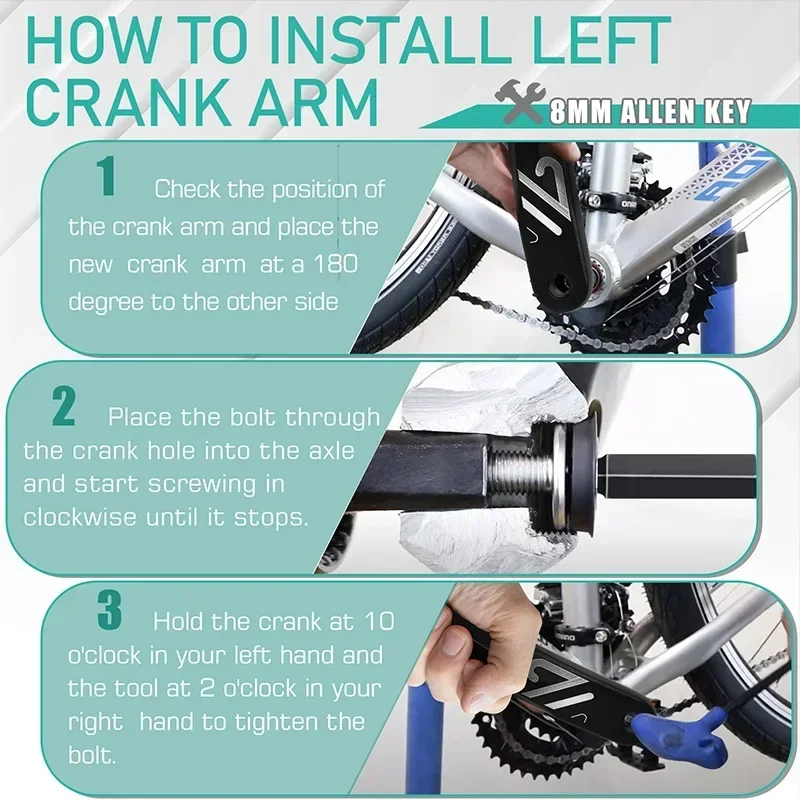 HOW TO INSTALL LEFT CRANK ARM

8MM ALLEN KEY

1 Check the position of the crank arm and place the new crank arm at a 180 degree to the other side

2 Place the bolt through the crank hole into the axle and start screwing in clockwise until it stops.

3 Hold the crank at 10 o'clock in your left hand and the tool at 2 o'clock in your right hand to tighten the bolt.