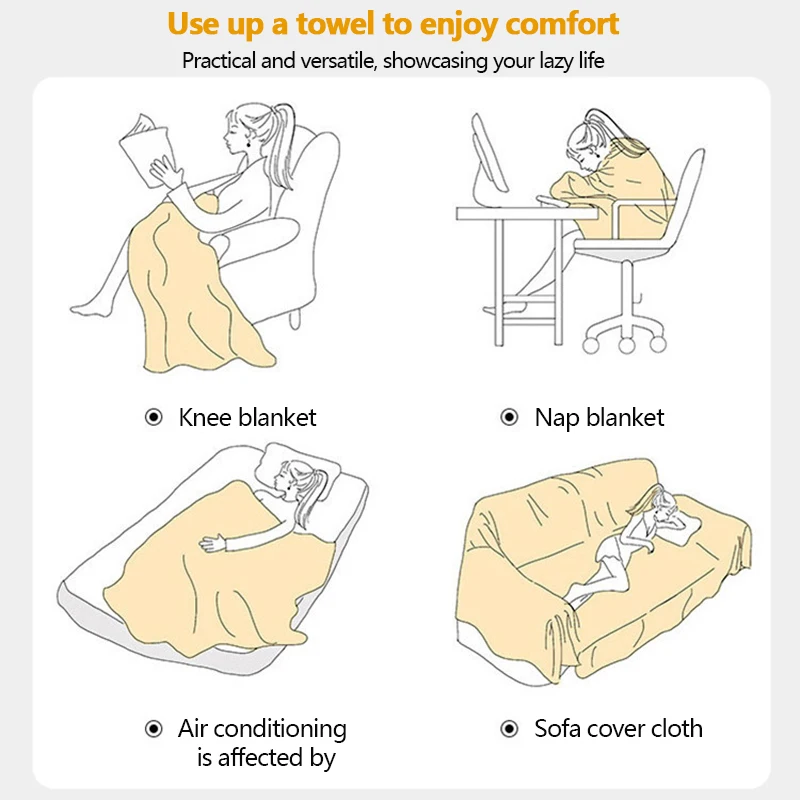 Use up a towel to enjoy comfort

Practical and versatile, showcasing your lazy life

Knee blanket

Nap blanket

Air conditioning is affected by

Sofa cover cloth