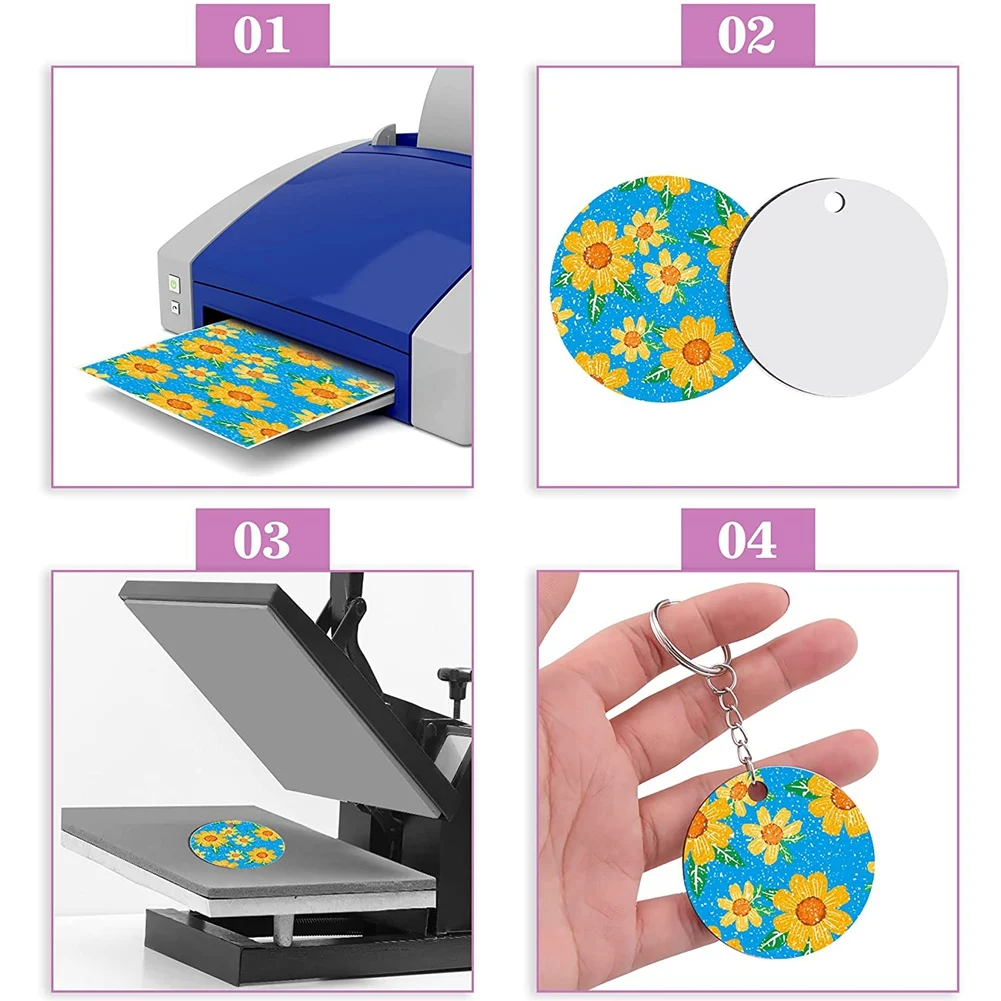 01

02

03

04