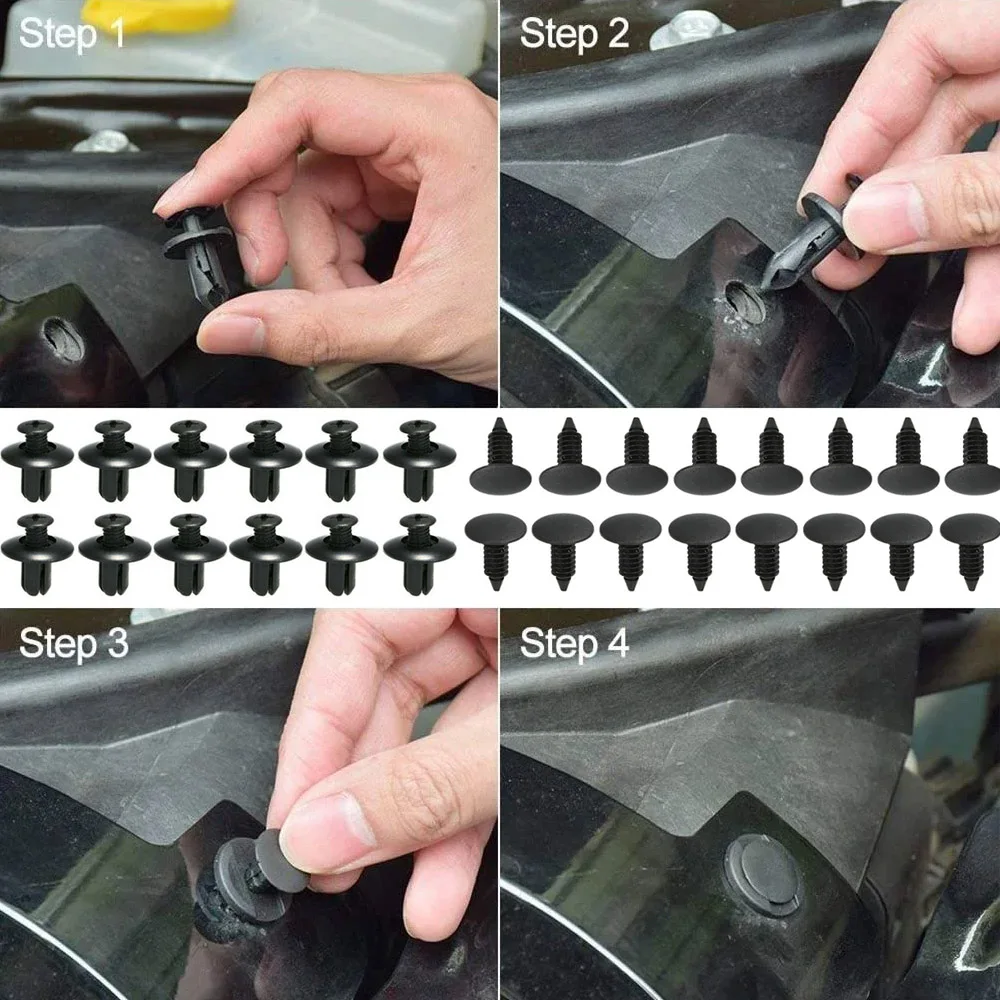 Step 1

Step 2

Step 3

Step 4