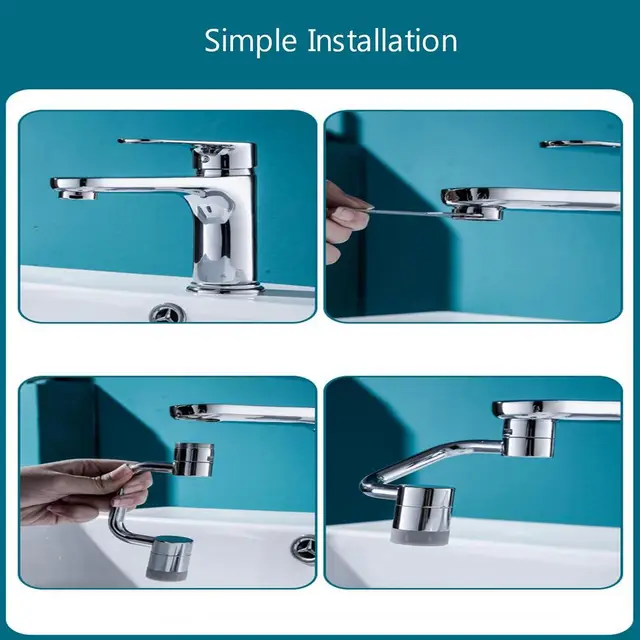 Simple Installation