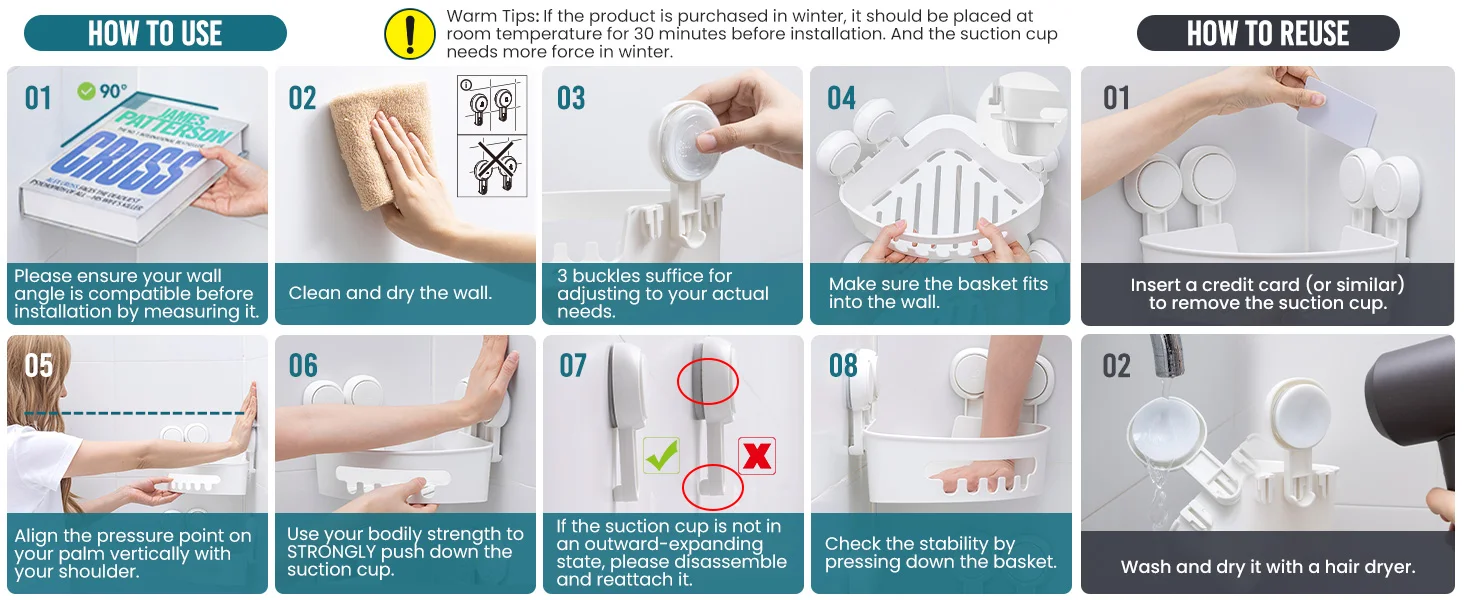 HOW TO USE

Warm Tips: If the product is purchased in winter, it should be placed at room temperature for 30 minutes before installation. And the suction cup needs more force in winter.

HOW TO REUSE

01 90°

JAMES PATTERSON CROSS

Please ensure your wall angle is compatible before installation by measuring it.

02

Clean and dry the wall.

03

3 buckles suffice for adjusting to your actual needs.

04

Make sure the basket fits into the wall.

01

Insert a credit card (or similar) to remove the suction cup.

05

Align the pressure point on your palm vertically with your shoulder.

06

Use your bodily strength to STRONGLY push down the suction cup.

07

If the suction cup is not in an outward-expanding state, please disassemble and reattach it.

08

Check the stability by pressing down the basket.

02

Wash and dry it with a hair dryer.