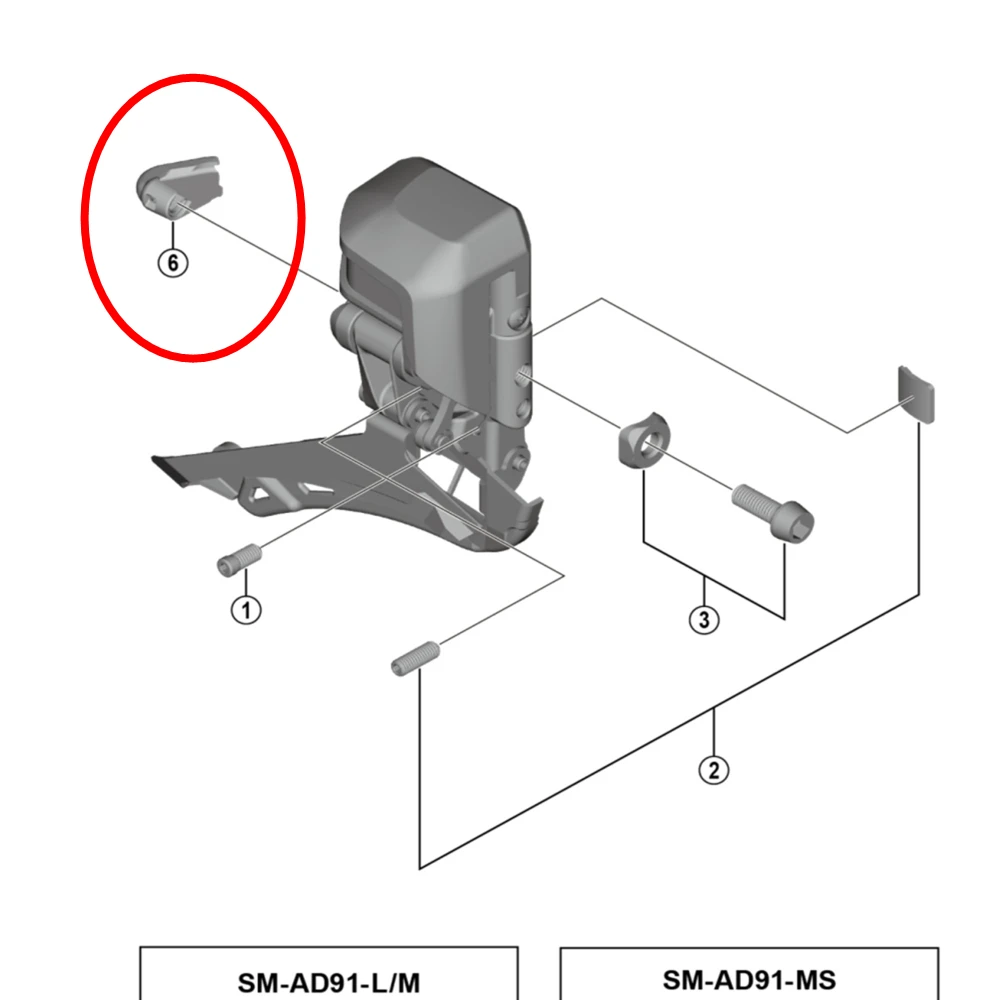 6

1

3

2

SM-AD91-L/M

SM-AD91-MS