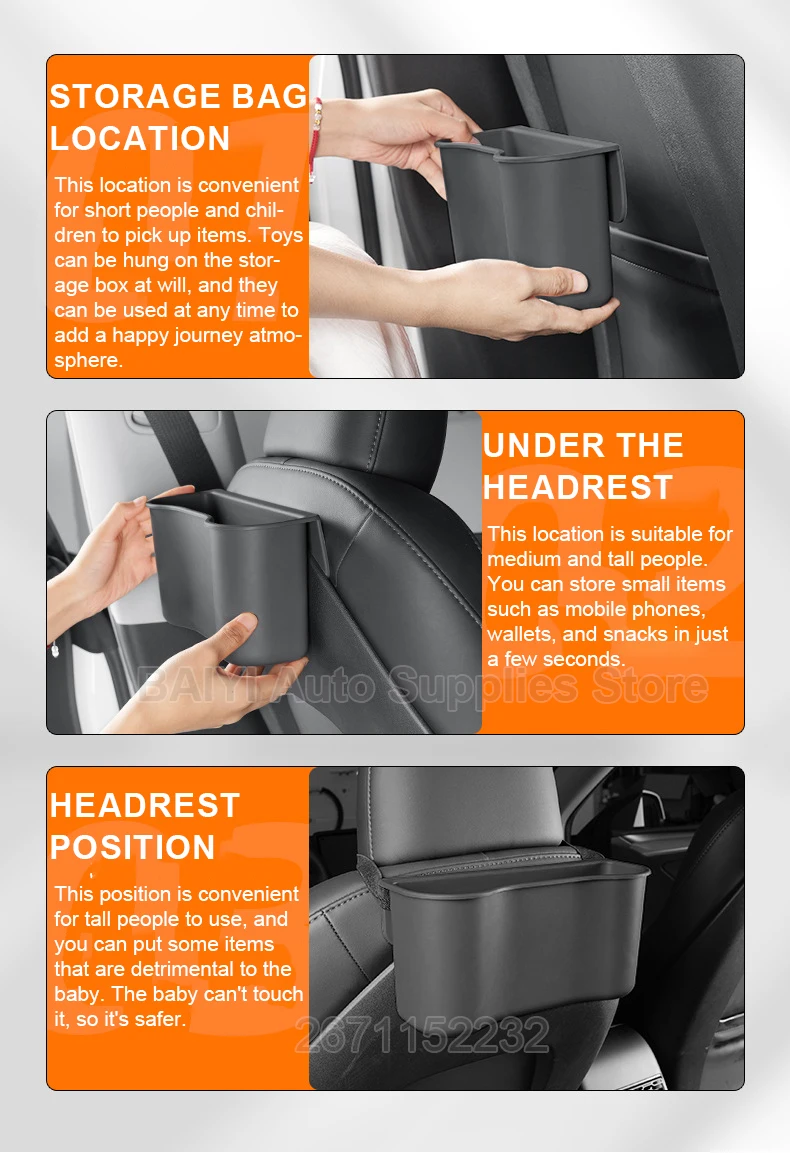 STORAGE BAG LOCATION

This location is convenient for short people and children to pick up items. Toys can be hung on the storage box at will, and they can be used at any time to add a happy journey atmosphere.

UNDER THE HEADREST

This location is suitable for medium and tall people. You can store small items such as mobile phones, wallets, and snacks in just a few seconds.

BAIYI Auto Supplies Store

HEADREST POSITION

This position is convenient for tall people to use, and you can put some items that are detrimental to the baby. The baby can't touch it, so it's safer.

2671152232