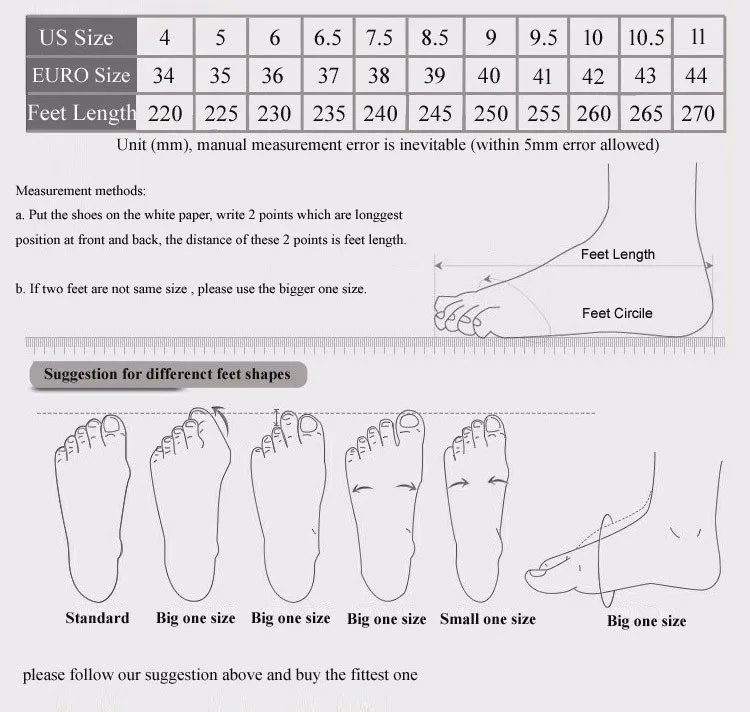 | US Size | 4 | 5 | 6 | 6.5 | 7.5 | 8.5 | 9 | 9.5 | 10 | 10.5 | 11 |
|---|---|---|---|---|---|---|---|---|---|---|---|
| EURO Size | 34 | 35 | 36 | 37 | 38 | 39 | 40 | 41 | 42 | 43 | 44 |
| Feet Length | 220 | 225 | 230 | 235 | 240 | 245 | 250 | 255 | 260 | 265 | 270 |

Unit (mm), manual measurement error is inevitable (within 5mm error allowed)

Measurement methods:
a. Put the shoes on the white paper, write 2 points which are longgest position at front and back, the distance of these 2 points is feet length.

b. If two feet are not same size , please use the bigger one size.

Feet Length
Feet Circile

Suggestion for differenct feet shapes

Standard Big one size Big one size Big one size Small one size Big one size

please follow our suggestion above and buy the fittest one