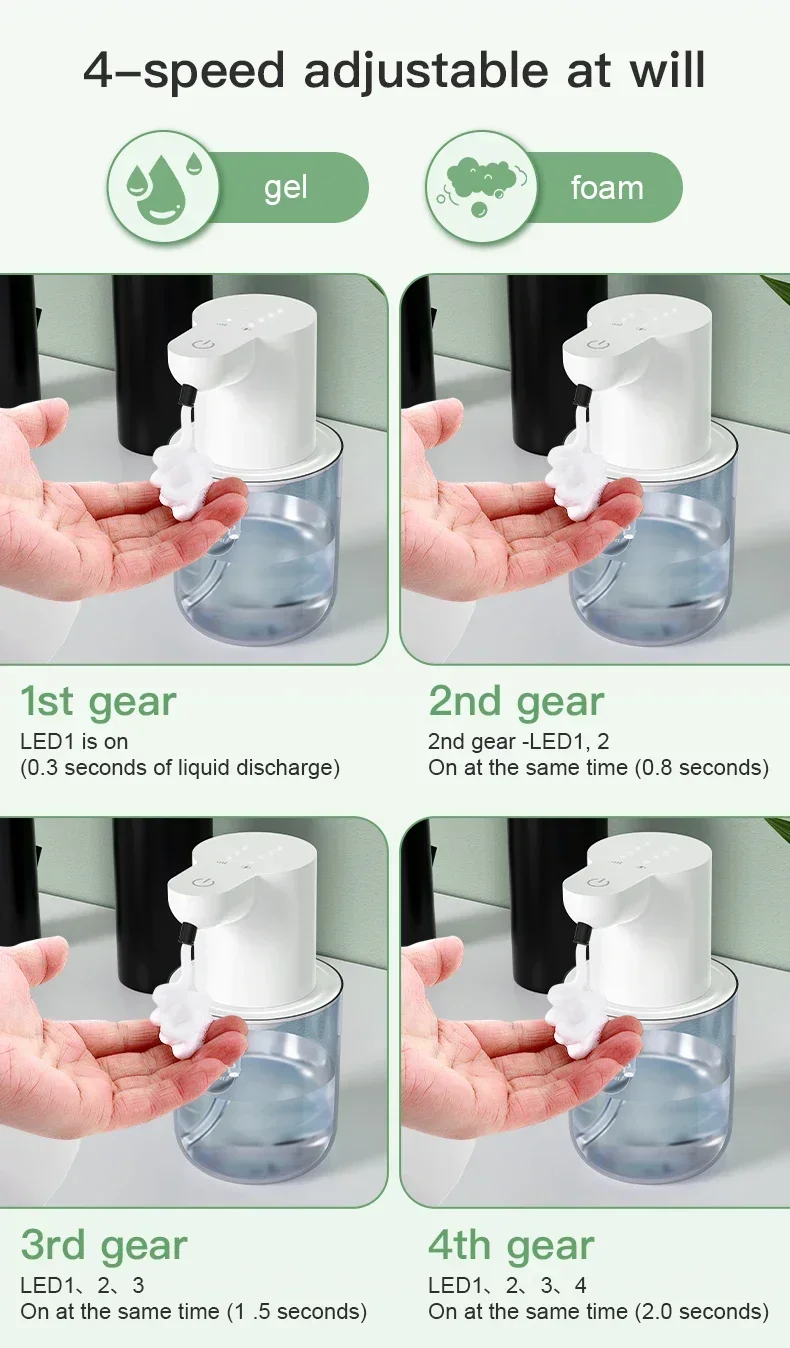 4–speed adjustable at will

gel

foam

1st gear
LED1 is on
(0.3 seconds of liquid discharge)

2nd gear
2nd gear -LED1, 2
On at the same time (0.8 seconds)

3rd gear
LED1、2、3
On at the same time (1 .5 seconds)

4th gear
LED1、2、3、4
On at the same time (2.0 seconds)