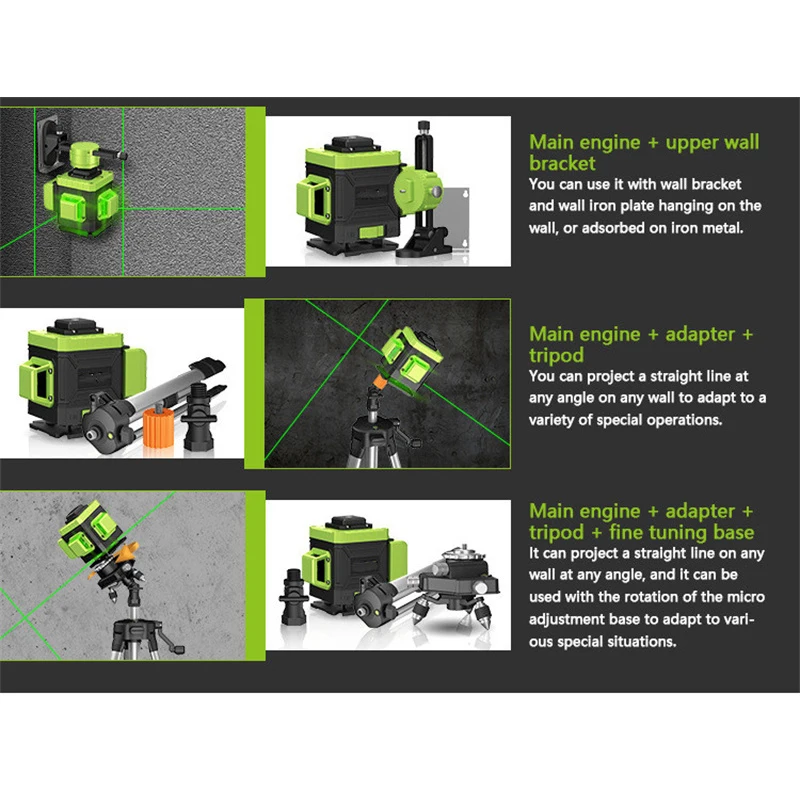 Main engine + upper wall bracket
You can use it with wall bracket and wall iron plate hanging on the wall, or adsorbed on iron metal.

Main engine + adapter + tripod
You can project a straight line at any angle on any wall to adapt to a variety of special operations.

Main engine + adapter + tripod + fine tuning base
It can project a straight line on any wall at any angle, and it can be used with the rotation of the micro adjustment base to adapt to various special situations.